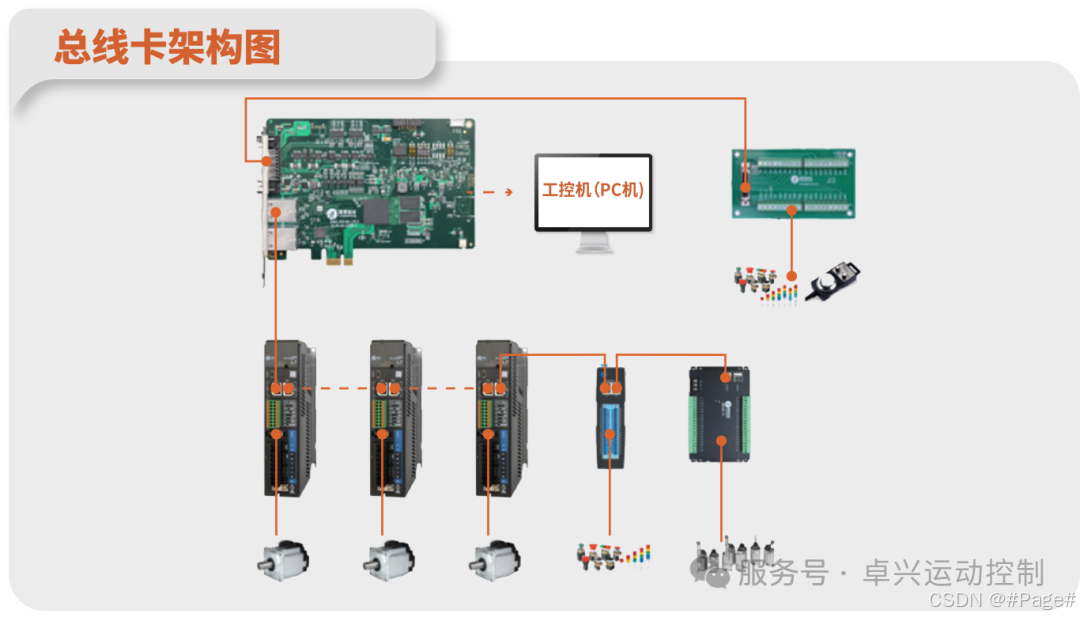 总线卡架构图

工控机(PC机)

服务号 · 卓兴运动控制

CSDN @#Page#