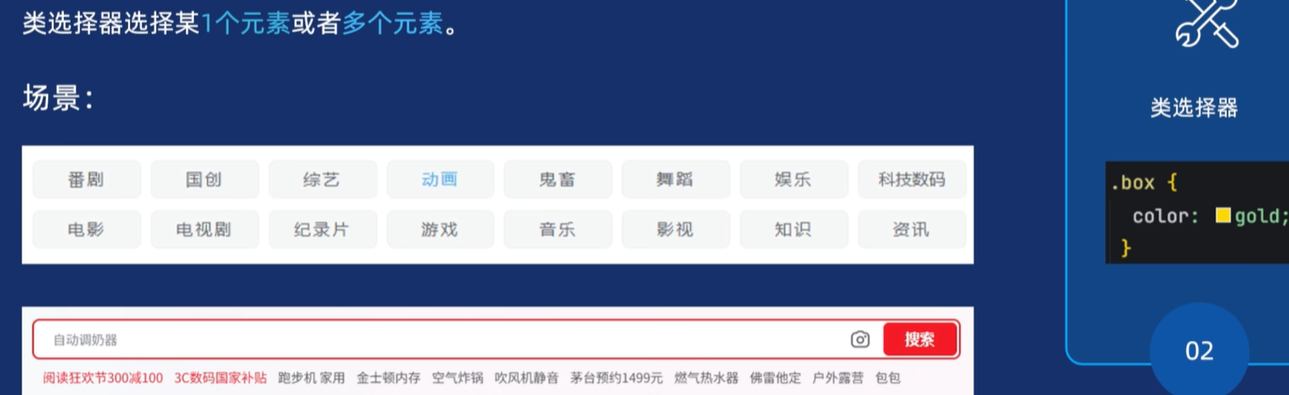 类选择器选择某1个元素或者多个元素。

场景：

番剧 国创 综艺 动画 鬼畜 舞蹈 娱乐 科技数码
电影 电视剧 纪录片 游戏 音乐 影视 知识 资讯

自动调奶器 搜索
阅读狂欢节300减100 3C数码国家补贴 跑步机 家用 金士顿内存 空气炸锅 吹风机静音 茅台预约1499元 燃气热水器 佛雷他定 户外露营 包包

类选择器

.box {
color: gold;
}

02