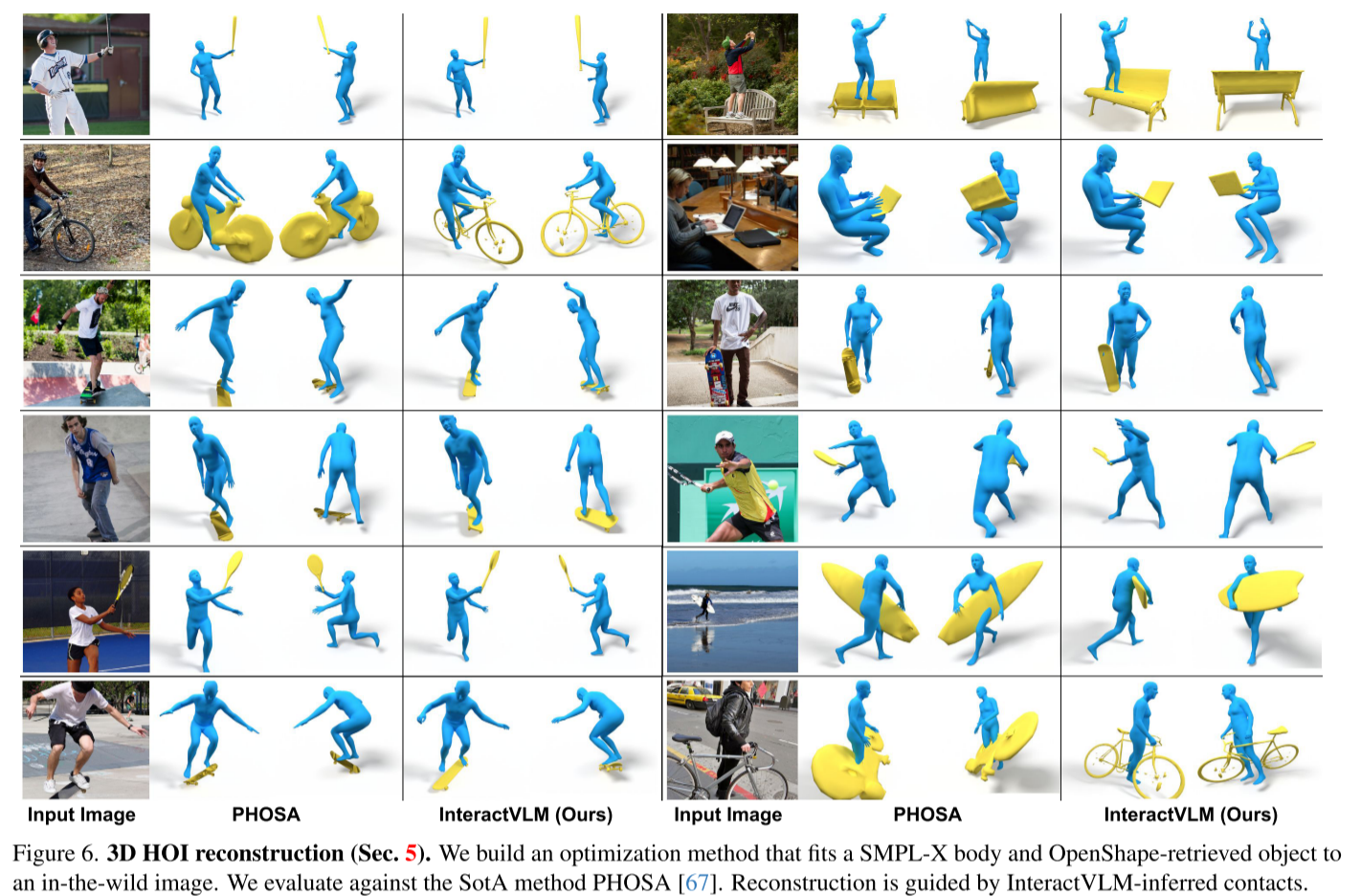 Input Image PHOSA InteractVLM (Ours) Input Image PHOSA InteractVLM (Ours)

Figure 6. **3D HOI reconstruction (Sec. 5).** We build an optimization method that fits a SMPL-X body and OpenShape-retrieved object to an in-the-wild image. We evaluate against the SotA method PHOSA [67]. Reconstruction is guided by InteractVLM-inferred contacts.