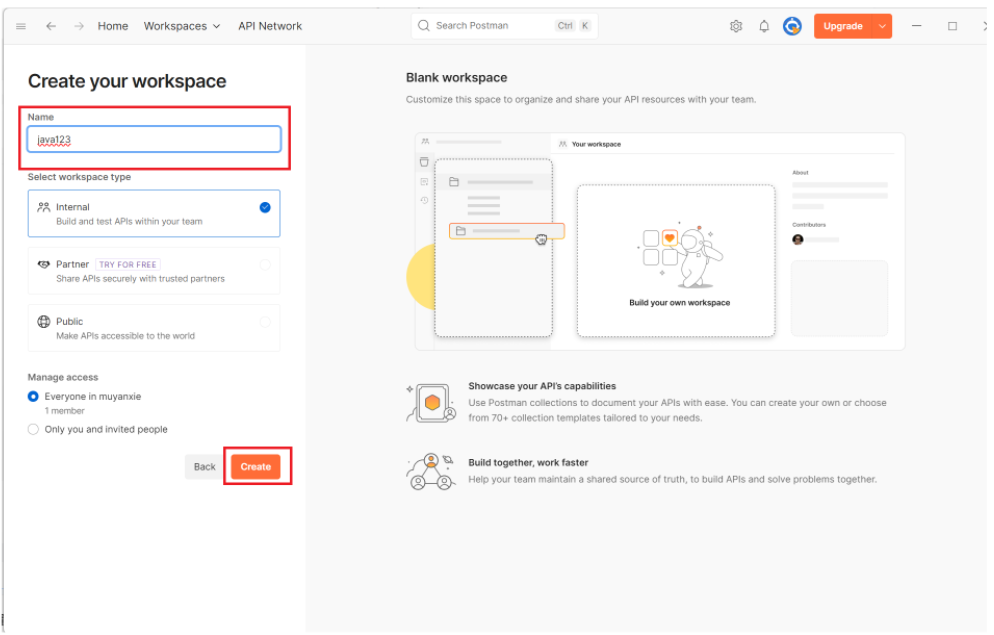 Home Workspaces API Network

Search Postman Ctrl K

Upgrade

Create your workspace

Name

java123

Select workspace type

Internal
Build and test APIs within your team

Partner TRY FOR FREE
Share APIs securely with trusted partners

Public
Make APIs accessible to the world

Manage access

Everyone in muyanxie
1 member

Only you and invited people

Back Create

Blank workspace

Customize this space to organize and share your API resources with your team.

Your workspace

About

Contributors

Build your own workspace

Showcase your API's capabilities
Use Postman collections to document your APIs with ease. You can create your own or choose from 70+ collection templates tailored to your needs.

Build together, work faster
Help your team maintain a shared source of truth, to build APIs and solve problems together.