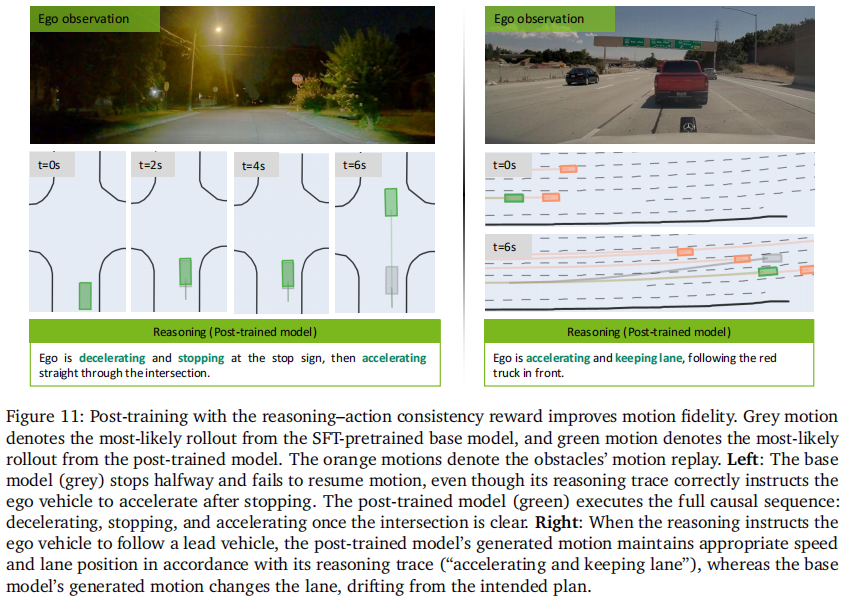 Ego observation

t=0s

t=2s

t=4s

t=6s

Reasoning (Post-trained model)

Ego is decelerating and stopping at the stop sign, then accelerating straight through the intersection.

Ego observation

t=0s

t=6s

Reasoning (Post-trained model)

Ego is accelerating and keeping lane, following the red truck in front.

Figure 11: Post-training with the reasoning–action consistency reward improves motion fidelity. Grey motion denotes the most-likely rollout from the SFT-pretrained base model, and green motion denotes the most-likely rollout from the post-trained model. The orange motions denote the obstacles' motion replay. **Left**: The base model (grey) stops halfway and fails to resume motion, even though its reasoning trace correctly instructs the ego vehicle to accelerate after stopping. The post-trained model (green) executes the full causal sequence: decelerating, stopping, and accelerating once the intersection is clear. **Right**: When the reasoning instructs the ego vehicle to follow a lead vehicle, the post-trained model's generated motion maintains appropriate speed and lane position in accordance with its reasoning trace ("accelerating and keeping lane"), whereas the base model's generated motion changes the lane, drifting from the intended plan.