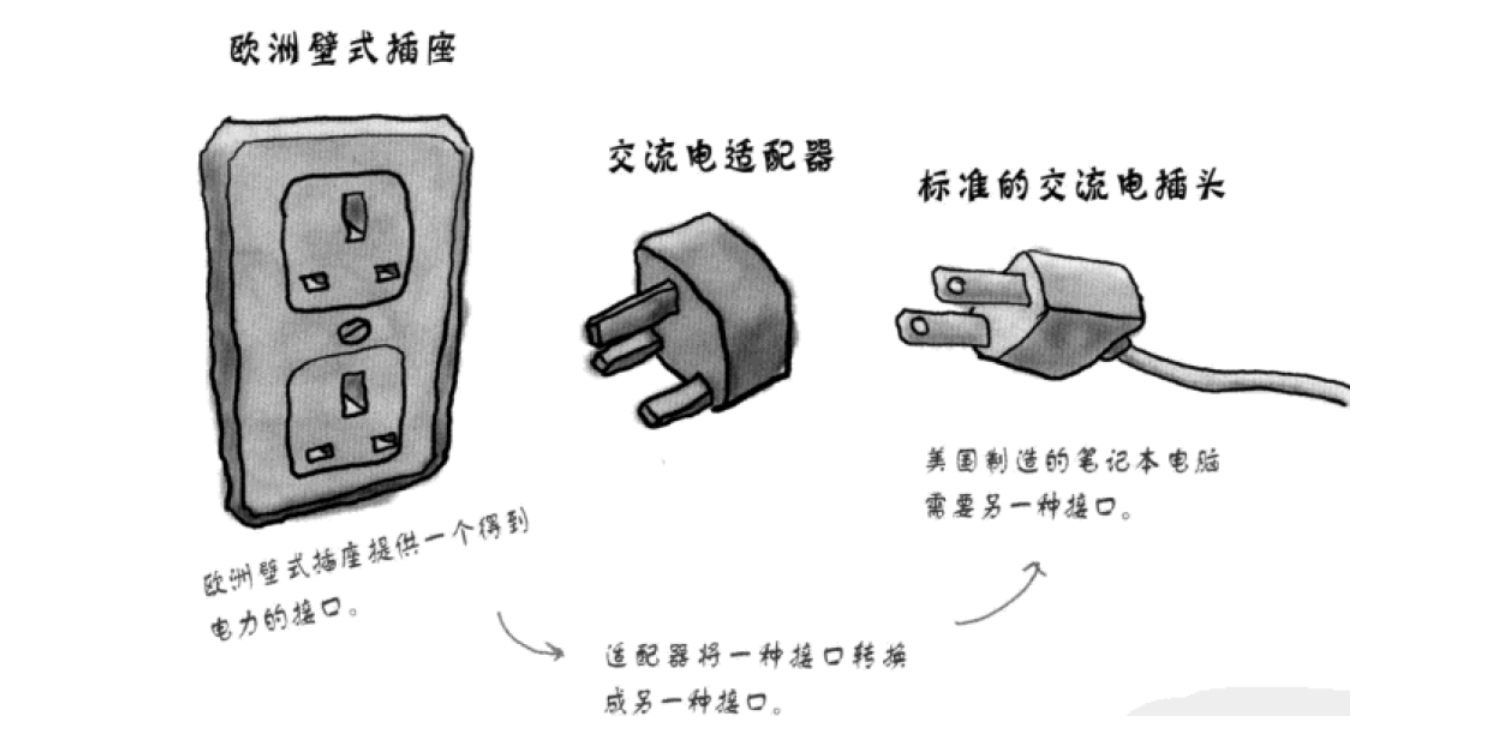 欧洲壁式插座

交流电适配器

标准的交流电插头

欧洲壁式插座提供一个得到电力的接口。

适配器将一种接口转换成另一种接口。

美国制造的笔记本电脑需要另一种接口。