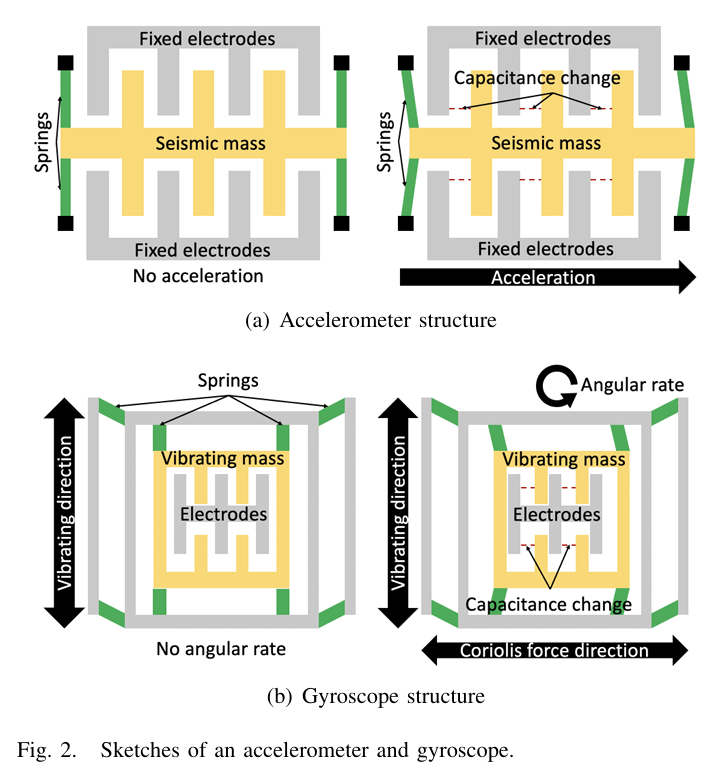 Fixed electrodes
Springs
Seismic mass
Fixed electrodes
No acceleration

Fixed electrodes
Capacitance change
Springs
Seismic mass
Fixed electrodes
Acceleration

(a) Accelerometer structure

Springs
Vibrating direction
Vibrating mass
Electrodes
No angular rate

Angular rate
Vibrating direction
Vibrating mass
Electrodes
Capacitance change
Coriolis force direction

(b) Gyroscope structure

Fig. 2. Sketches of an accelerometer and gyroscope.