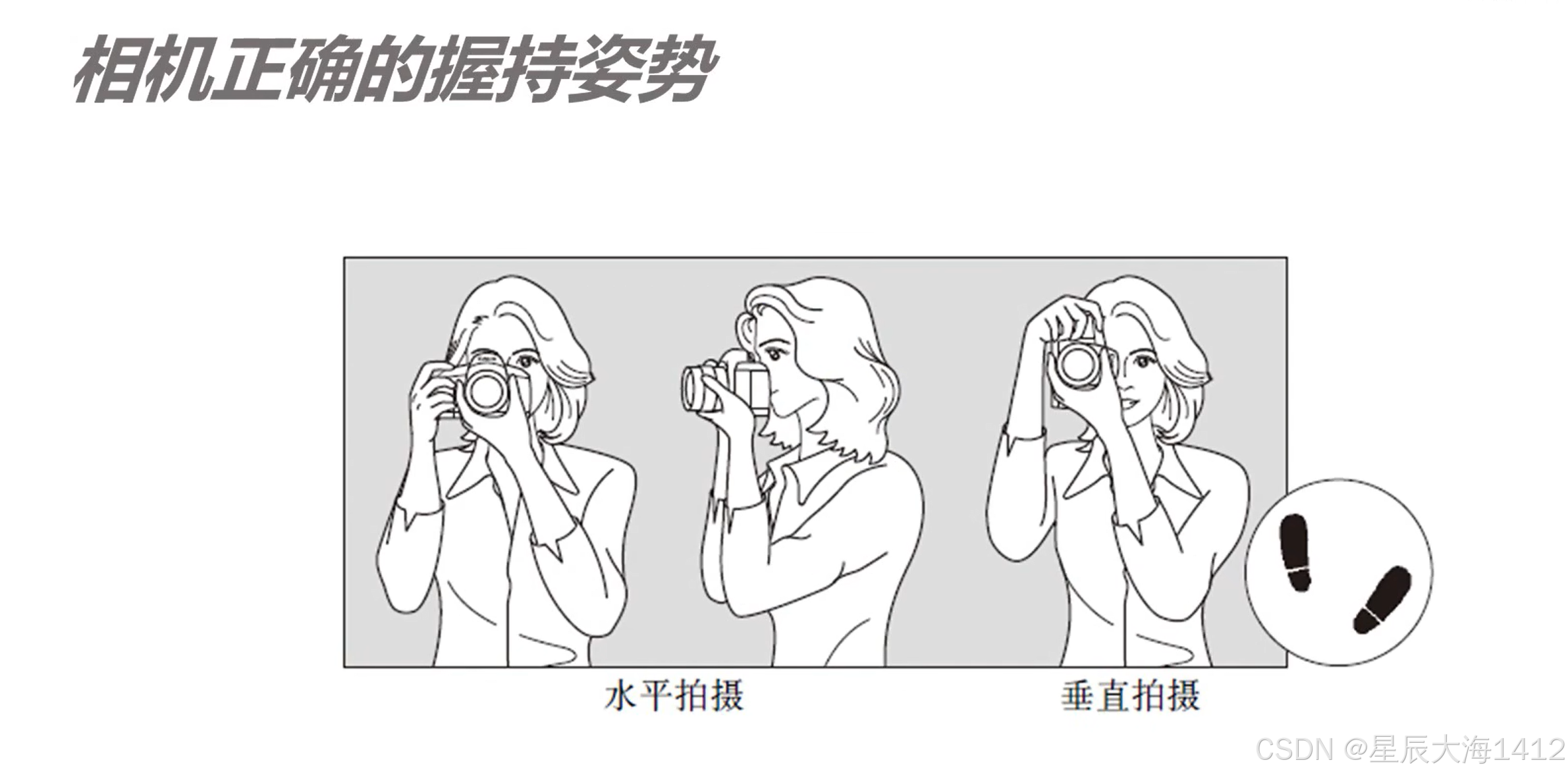 相机正确的握持姿势

水平拍摄

垂直拍摄

CSDN @星辰大海1412