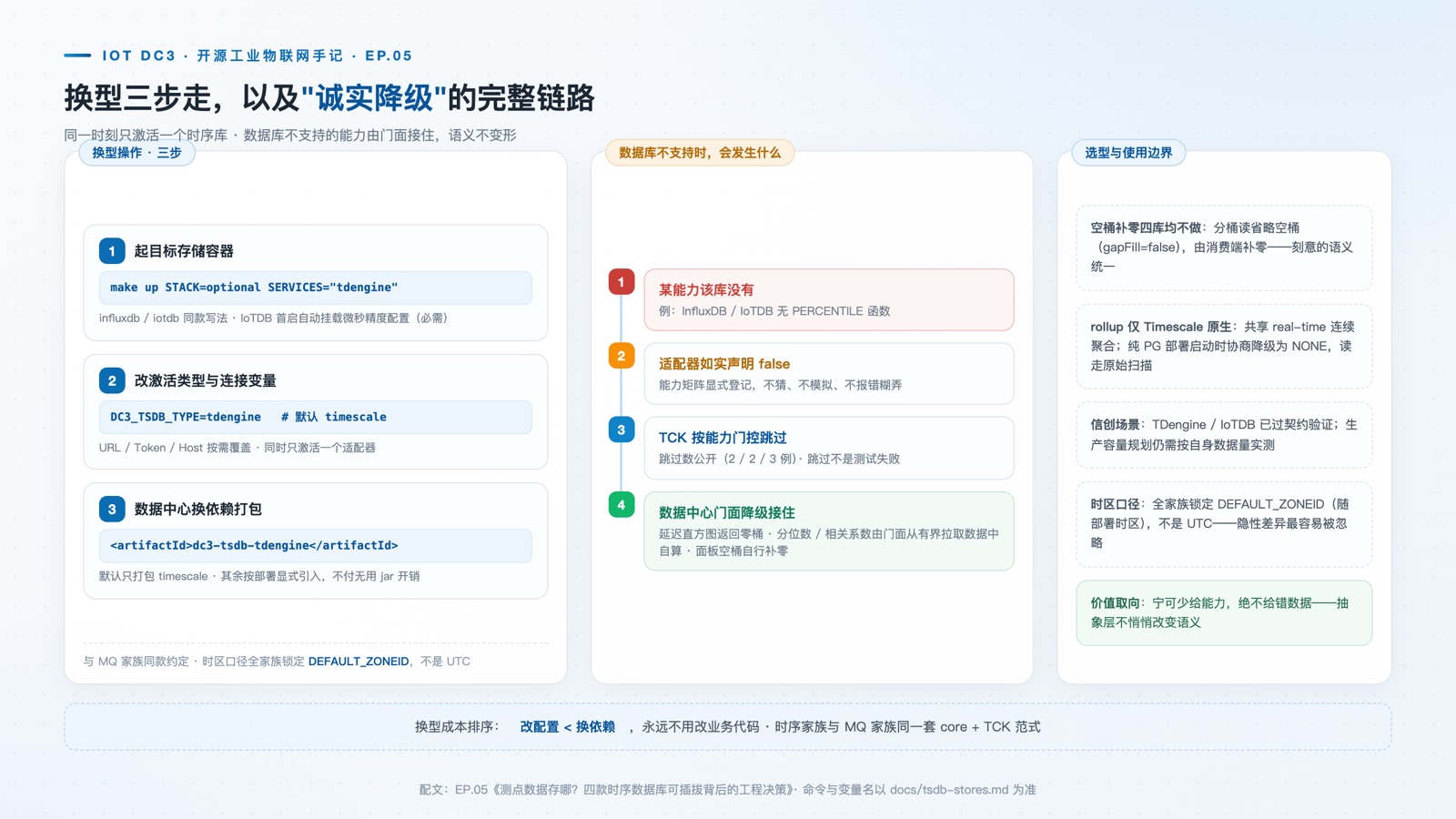 IOT DC3 · 开源工业物联网手记 · EP.05

换型三步走，以及"诚实降级"的完整链路

同一时刻只激活一个时序库 · 数据库不支持的能力由门面接住，语义不变形

换型操作 · 三步

1 起目标存储容器

make up STACK=optional SERVICES="tdengine"

influxdb / iotdb 同款写法 · IoTDB 首启自动挂载微秒精度配置（必需）

2 改激活类型与连接变量

DC3_TSDB_TYPE=tdengine # 默认 timescale

URL / Token / Host 按需覆盖 · 同时只激活一个适配器

3 数据中心换依赖打包

<artifactId>dc3-tsdb-tdengine</artifactId>

默认只打包 timescale · 其余按部署显式引入，不付无用 jar 开销

与 MQ 家族同款约定 · 时区口径全家族锁定 DEFAULT_ZONEID，不是 UTC

数据库不支持时，会发生什么

1 某能力该库没有
例：InfluxDB / IoTDB 无 PERCENTILE 函数

2 适配器如实声明 false
能力矩阵显式登记，不猜、不模拟、不报错糊弄

3 TCK 按能力门控跳过
跳过数公开（2 / 2 / 3 例）· 跳过不是测试失败

4 数据中心门面降级接住
延迟直方图返回零桶 · 分位数 / 相关系数由门面从有界拉取数据中自算 · 面板空桶自行补零

选型与使用边界

空桶补零四库均不做：分桶读省略空桶（gapFill=false），由消费端补零——刻意的语义统一

rollup 仅 Timescale 原生：共享 real-time 连续聚合；纯 PG 部署启动时协商降级为 NONE，读走原始扫描

信创场景：TDengine / IoTDB 已过契约验证；生产容量规划仍需按自身数据量实测

时区口径：全家族锁定 DEFAULT_ZONEID（随部署时区），不是 UTC——隐性差异最容易被忽略

价值取向：宁可少给能力，绝不给错数据——抽象层不悄悄改变语义

换型成本排序： 改配置 < 换依赖 ，永远不用改业务代码 · 时序家族与 MQ 家族同一套 core + TCK 范式

配文：EP.05《测点数据存哪？四款时序数据库可插拔背后的工程决策》· 命令与变量名以 docs/tsdb-stores.md 为准