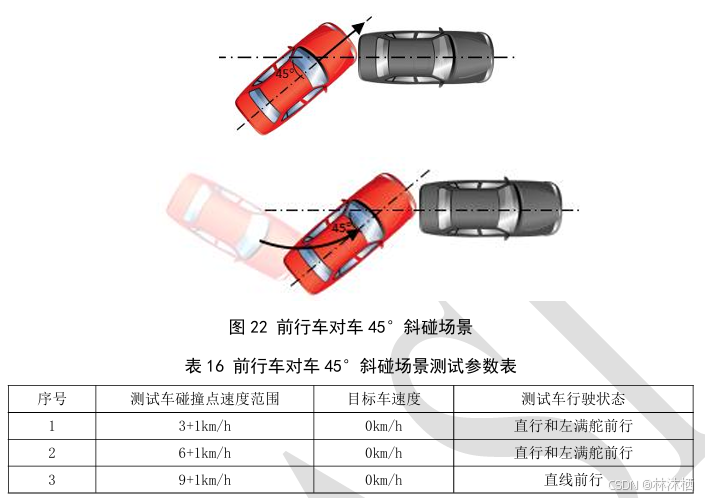 45°

45°

图 22 前行车对车 45° 斜碰场景

表 16 前行车对车 45° 斜碰场景测试参数表

| 序号 | 测试车碰撞点速度范围 | 目标车速度 | 测试车行驶状态 |
|---|---|---|---|
| 1 | 3+1km/h | 0km/h | 直行和左满舵前行 |
| 2 | 6+1km/h | 0km/h | 直行和左满舵前行 |
| 3 | 9+1km/h | 0km/h | 直线前行 |

CSDN @林沐栖