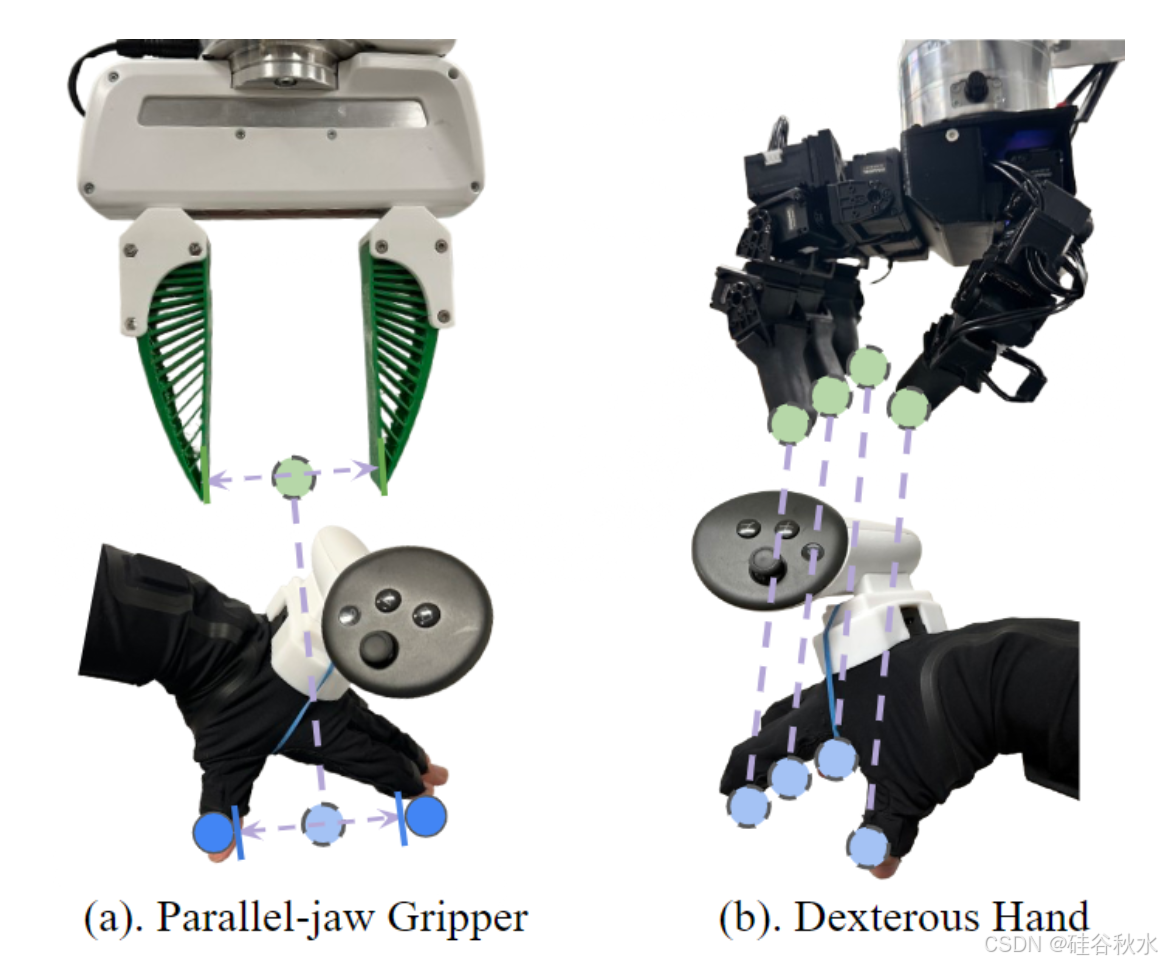 (a). Parallel-jaw Gripper

(b). Dexterous Hand

CSDN @硅谷秋水