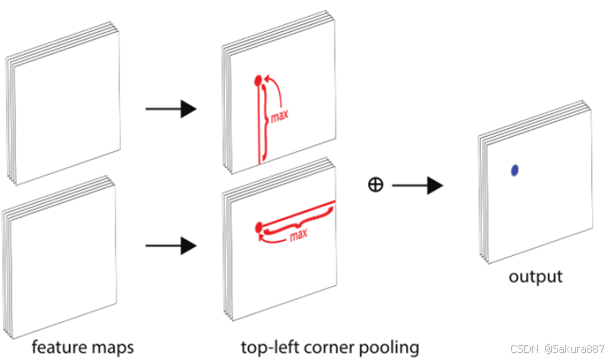 max

max

$\oplus$

output

feature maps

top-left corner pooling

CSDN @Sakura887