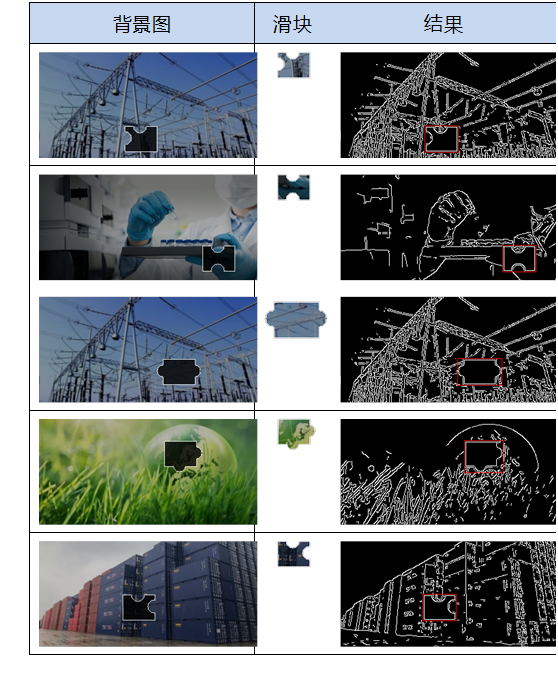 | 背景图 | 滑块 | 结果 |
|---|---|---|
| | | |
| | | |
| | | |
| | | |
| | | |