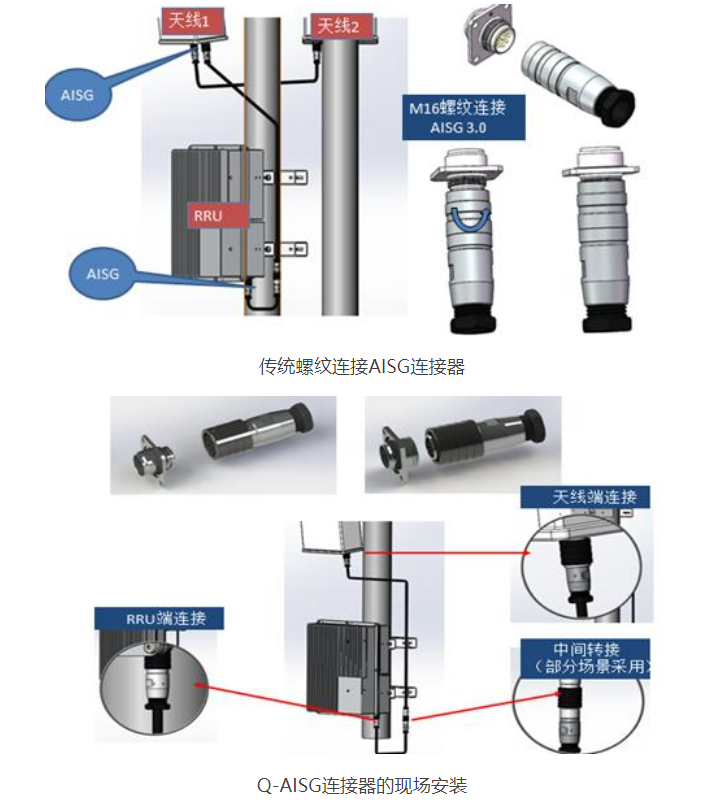 天线1

天线2

AISG

RRU

AISG

M16螺纹连接
AISG 3.0

传统螺纹连接AISG连接器

天线端连接

RRU端连接

中间转接
（部分场景采用）

Q-AISG连接器的现场安装