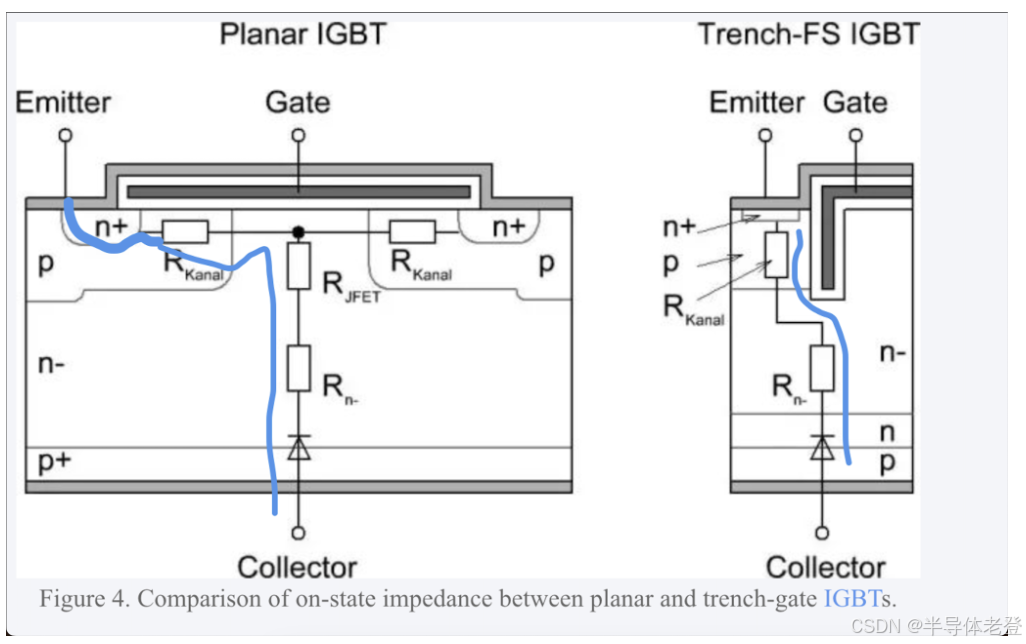 Planar IGBT

Emitter

Gate

n+

n+

p

$R_{Kanal}$

$R_{Kanal}$

p

$R_{JFET}$

n-

$R_{n-}$

p+

Collector

Trench-FS IGBT

Emitter

Gate

n+

p

$R_{Kanal}$

n-

$R_{n-}$

n

p

Collector

Figure 4. Comparison of on-state impedance between planar and trench-gate IGBTs.

CSDN @半导体老登