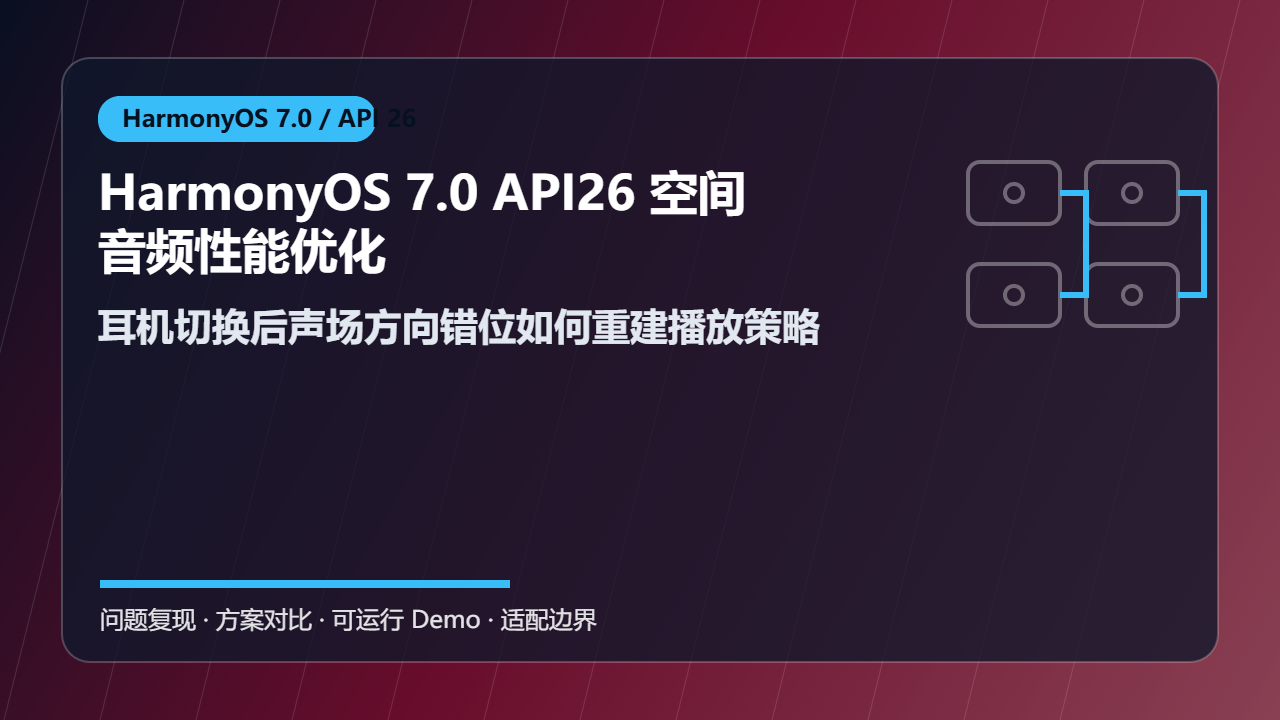 HarmonyOS 7.0 / API 26

HarmonyOS 7.0 API26 空间音频性能优化

耳机切换后声场方向错位如何重建播放策略

问题复现 · 方案对比 · 可运行 Demo · 适配边界