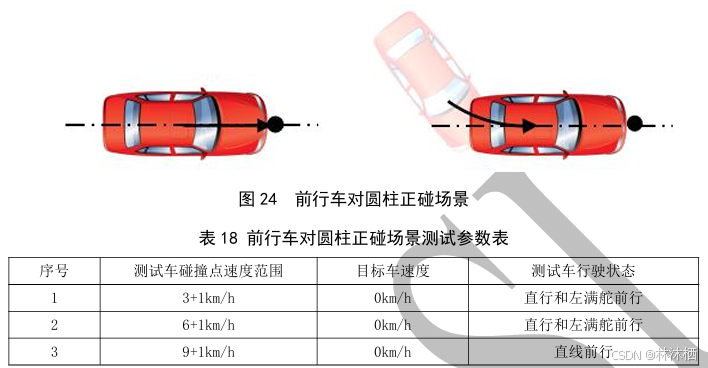 图 24　前行车对圆柱正碰场景

表 18 前行车对圆柱正碰场景测试参数表

| 序号 | 测试车碰撞点速度范围 | 目标车速度 | 测试车行驶状态 |
|---|---|---|---|
| 1 | 3+1km/h | 0km/h | 直行和左满舵前行 |
| 2 | 6+1km/h | 0km/h | 直行和左满舵前行 |
| 3 | 9+1km/h | 0km/h | 直线前行 |

CSDN @林沐栖