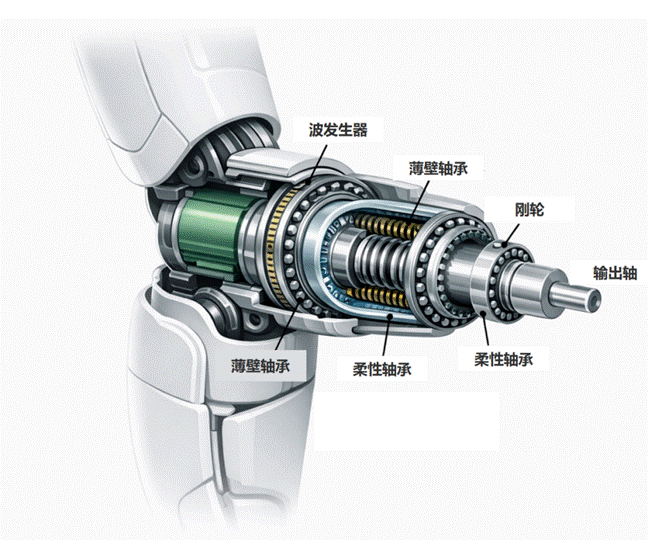 波发生器

薄壁轴承

刚轮

输出轴

薄壁轴承

柔性轴承

柔性轴承