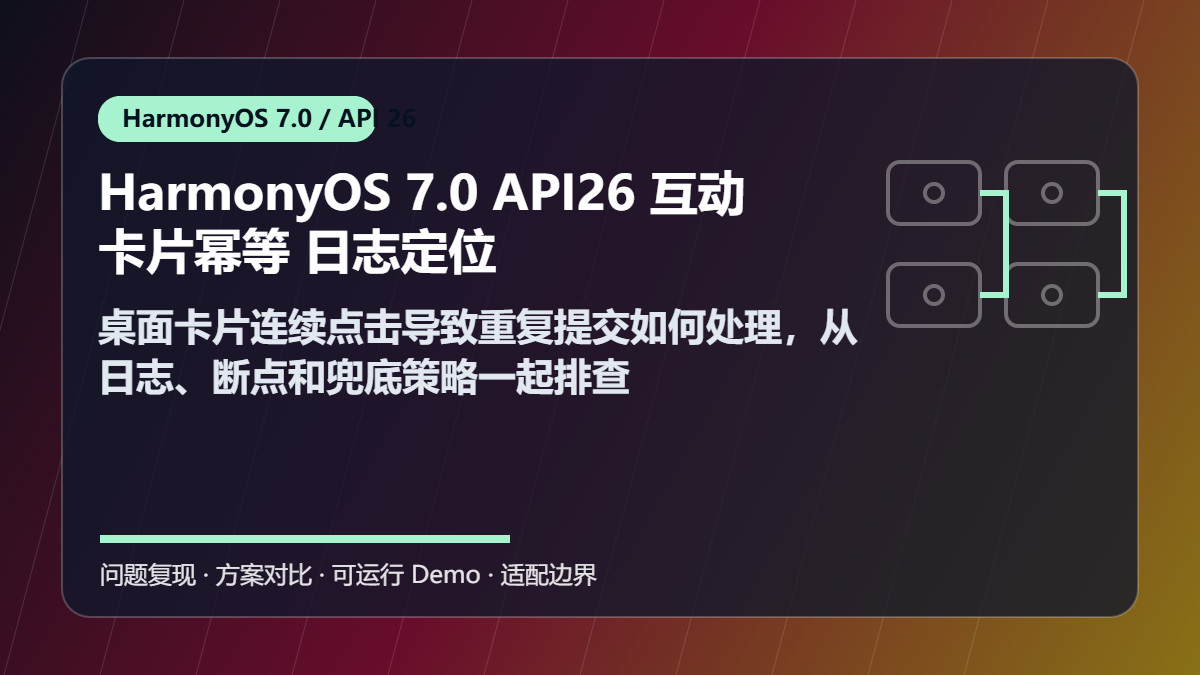 HarmonyOS 7.0 / API 26

HarmonyOS 7.0 API26 互动卡片幂等 日志定位

桌面卡片连续点击导致重复提交如何处理，从日志、断点和兜底策略一起排查

问题复现 · 方案对比 · 可运行 Demo · 适配边界