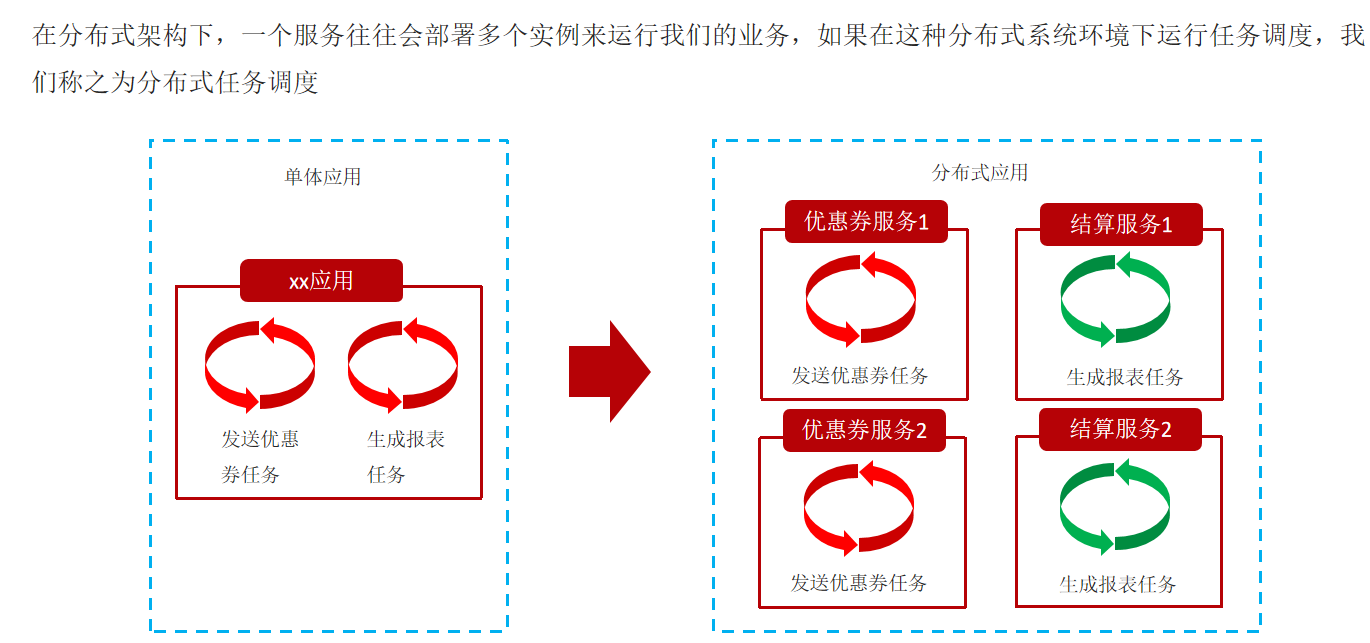 在分布式架构下，一个服务往往会部署多个实例来运行我们的业务，如果在这种分布式系统环境下运行任务调度，我们称之为分布式任务调度

单体应用

xx应用

发送优惠券任务

生成报表任务

分布式应用

优惠券服务1

发送优惠券任务

结算服务1

生成报表任务

优惠券服务2

发送优惠券任务

结算服务2

生成报表任务