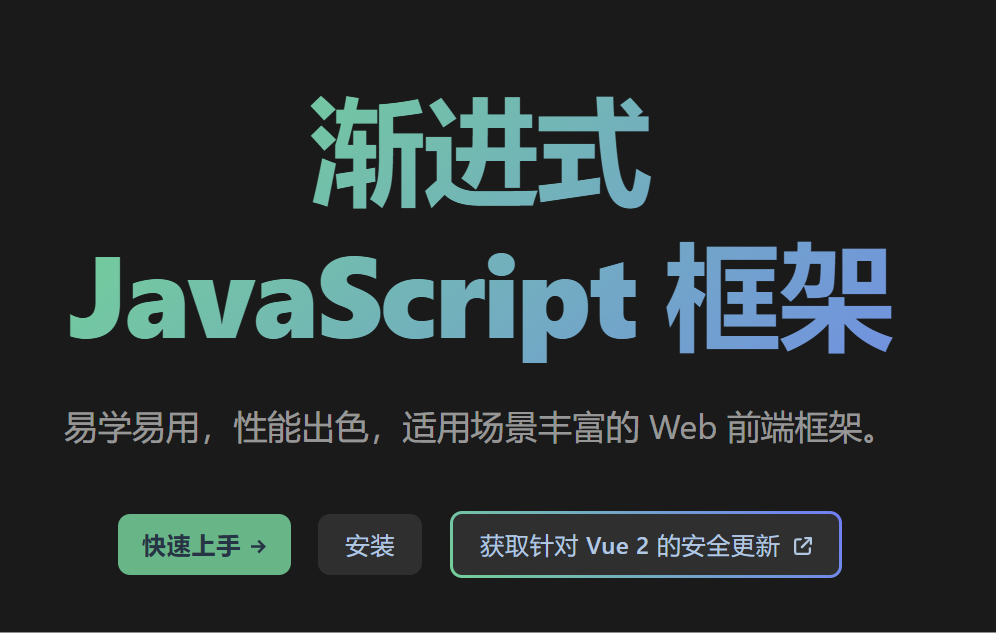 渐进式
JavaScript 框架

易学易用，性能出色，适用场景丰富的 Web 前端框架。

快速上手 →

安装

获取针对 Vue 2 的安全更新