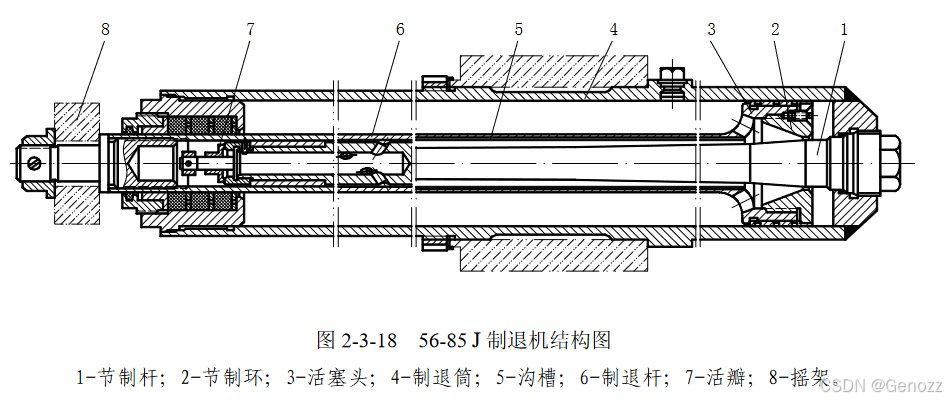 8 7 6 5 4 3 2 1

图 2-3-18 56-85 J 制退机结构图

1-节制杆；2-节制环；3-活塞头；4-制退筒；5-沟槽；6-制退杆；7-活瓣；8-摇架。

CSDN @Genozz