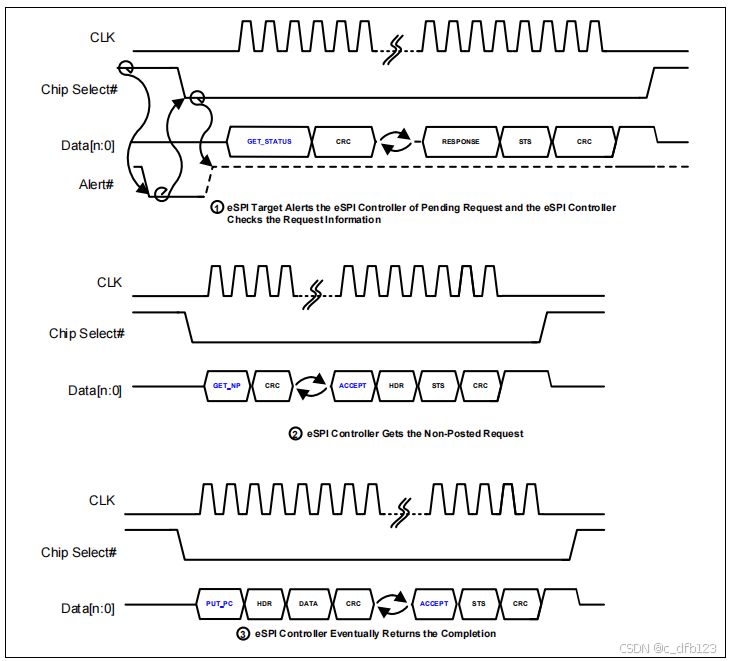 CLK

Chip Select#

Data[n:0]

GET_STATUS

CRC

RESPONSE

STS

CRC

Alert#

1 eSPI Target Alerts the eSPI Controller of Pending Request and the eSPI Controller Checks the Request Information

CLK

Chip Select#

Data[n:0]

GET_NP

CRC

ACCEPT

HDR

STS

CRC

2 eSPI Controller Gets the Non-Posted Request

CLK

Chip Select#

Data[n:0]

PUT_PC

HDR

DATA

CRC

ACCEPT

STS

CRC

3 eSPI Controller Eventually Returns the Completion

CSDN @c_dfb123