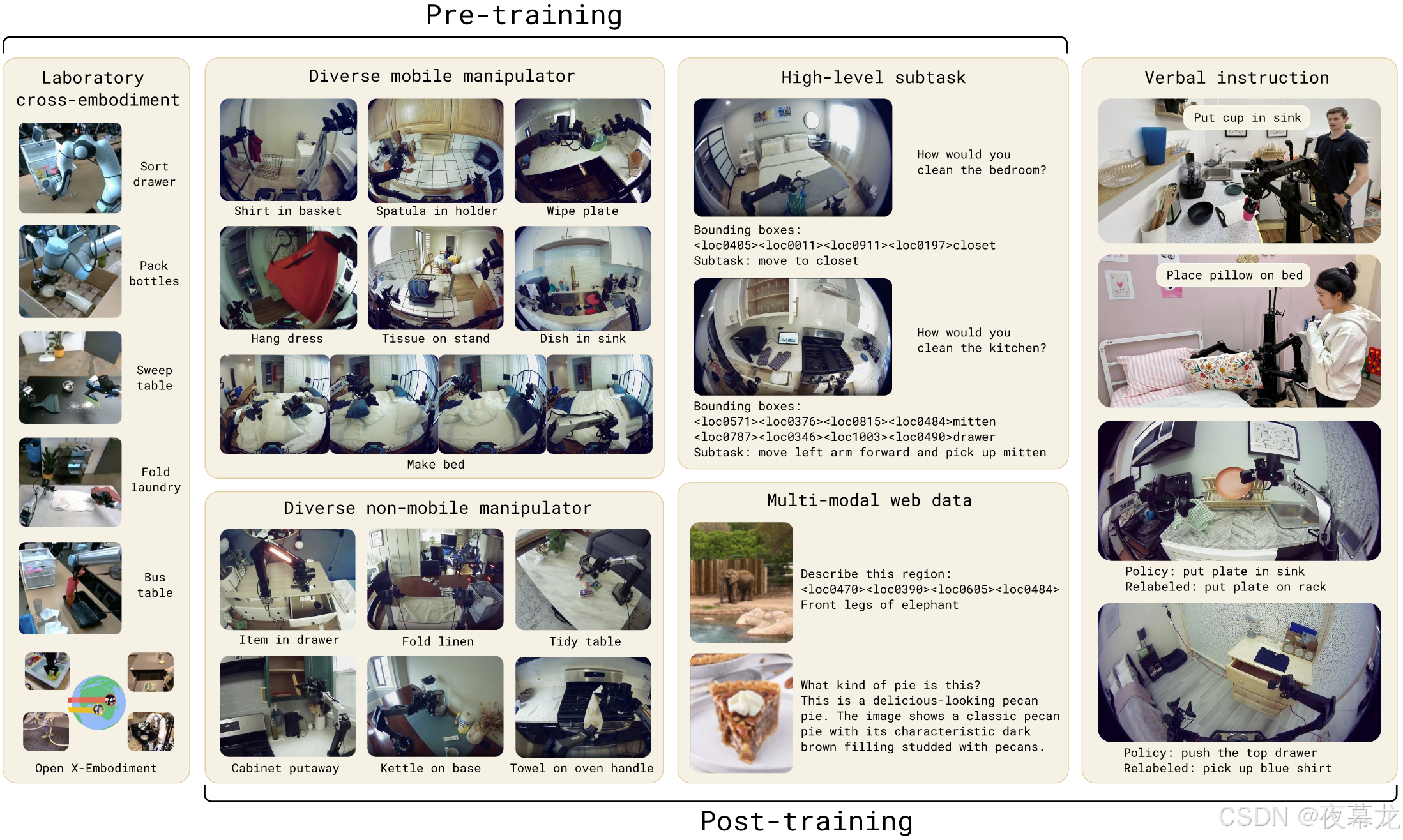 Pre-training

Laboratory cross-embodiment

Sort drawer

Pack bottles

Sweep table

Fold laundry

Bus table

Open X-Embodiment

Diverse mobile manipulator

Shirt in basket

Spatula in holder

Wipe plate

Hang dress

Tissue on stand

Dish in sink

Make bed

Diverse non-mobile manipulator

Item in drawer

Fold linen

Tidy table

Cabinet putaway

Kettle on base

Towel on oven handle

High-level subtask

How would you clean the bedroom?

Bounding boxes:
<loc0405><loc0011><loc0911><loc0197>closet
Subtask: move to closet

How would you clean the kitchen?

Bounding boxes:
<loc0571><loc0376><loc0815><loc0484>mitten
<loc0787><loc0346><loc1003><loc0490>drawer
Subtask: move left arm forward and pick up mitten

Multi-modal web data

Describe this region:
<loc0470><loc0390><loc0605><loc0484>
Front legs of elephant

What kind of pie is this?
This is a delicious-looking pecan pie. The image shows a classic pecan pie with its characteristic dark brown filling studded with pecans.

Verbal instruction

Put cup in sink

Place pillow on bed

Policy: put plate in sink
Relabeled: put plate on rack

Policy: push the top drawer
Relabeled: pick up blue shirt

Post-training

CSDN @夜幕龙