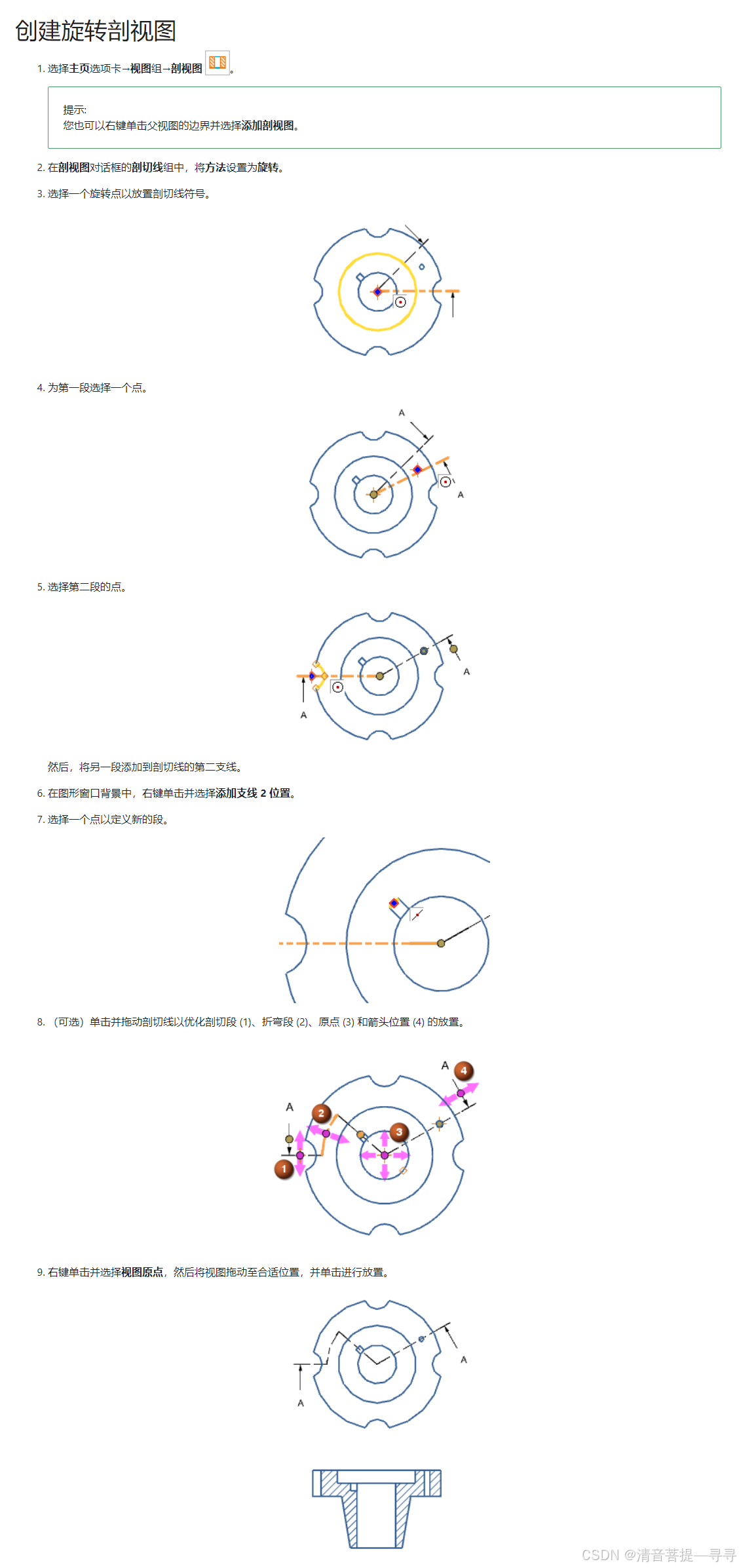 创建旋转剖视图

1. 选择主页选项卡→视图组→剖视图 。

提示:
您也可以右键单击父视图的边界并选择添加剖视图。

2. 在剖视图对话框的剖切线组中，将方法设置为旋转。

3. 选择一个旋转点以放置剖切线符号。

4. 为第一段选择一个点。

A

A

5. 选择第二段的点。

A

A

然后，将另一段添加到剖切线的第二支线。

6. 在图形窗口背景中，右键单击并选择添加支线 2 位置。

7. 选择一个点以定义新的段。

8. （可选）单击并拖动剖切线以优化剖切段 (1)、折弯段 (2)、原点 (3) 和箭头位置 (4) 的放置。

A 4

A 2

3

1

9. 右键单击并选择视图原点，然后将视图拖动至合适位置，并单击进行放置。

A

A

CSDN @清音菩提—寻寻