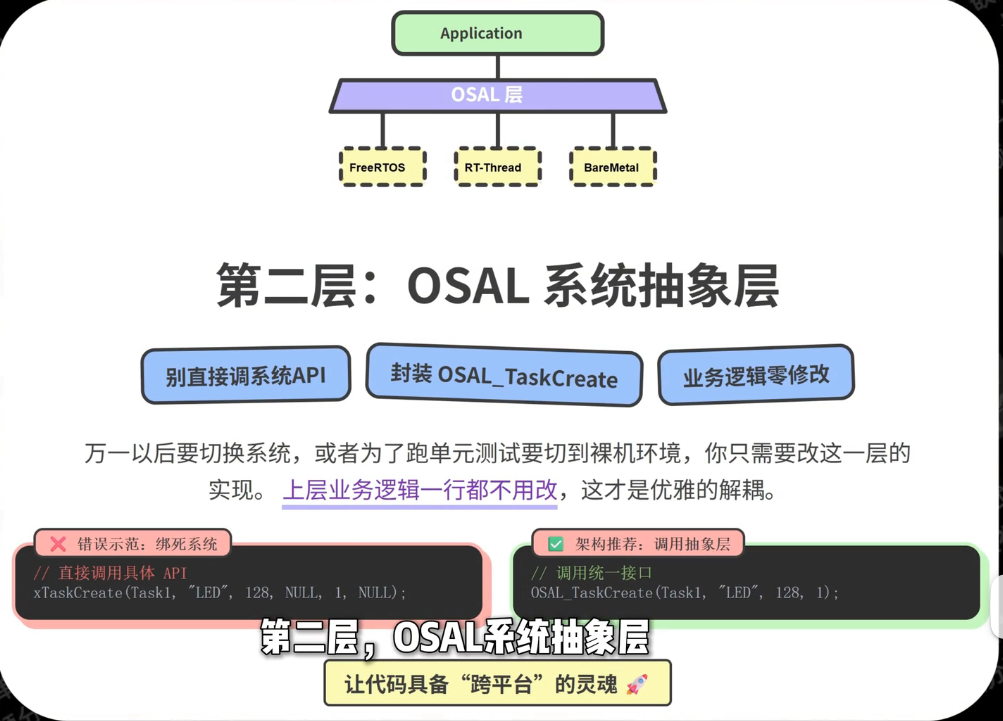 Application

OSAL 层

FreeRTOS

RT-Thread

BareMetal

第二层：OSAL 系统抽象层

别直接调系统API

封装 OSAL_TaskCreate

业务逻辑零修改

万一以后要切换系统，或者为了跑单元测试要切到裸机环境，你只需要改这一层的实现。上层业务逻辑一行都不用改，这才是优雅的解耦。

❌ 错误示范：绑死系统

// 直接调用具体 API
xTaskCreate(Task1, "LED", 128, NULL, 1, NULL);

✅ 架构推荐：调用抽象层

// 调用统一接口
OSAL_TaskCreate(Task1, "LED", 128, 1);

第二层，OSAL系统抽象层

让代码具备“跨平台”的灵魂 🚀