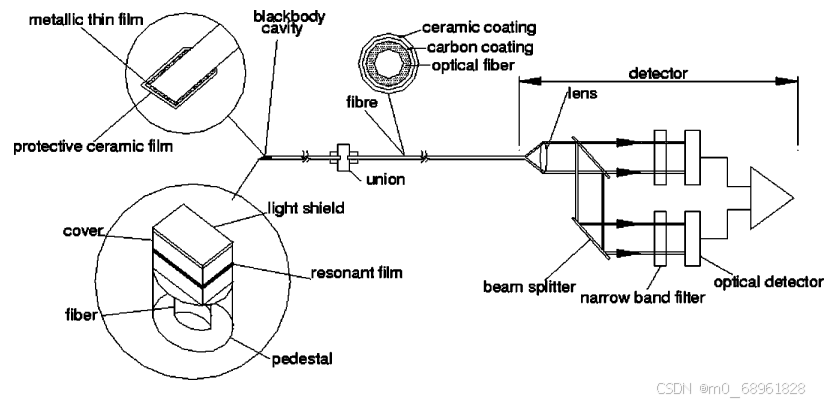 metallic thin film
blackbody cavity
ceramic coating
carbon coating
optical fiber
detector
lens
fibre
protective ceramic film
union
light shield
cover
resonant film
fiber
pedestal
beam splitter
narrow band filter
optical detector
CSDN @m0_68961828