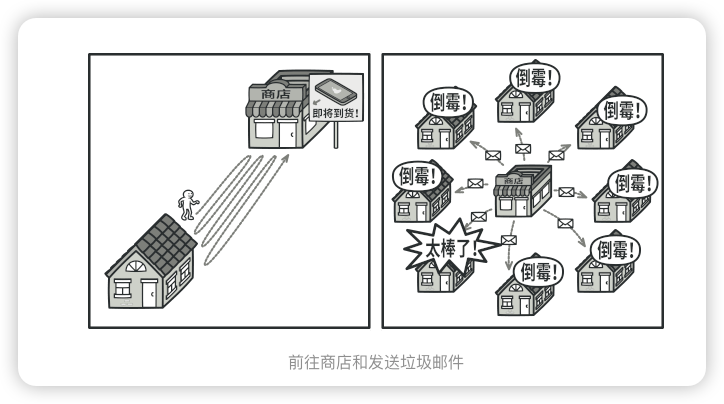 商店
即将到货!

倒霉!
倒霉!
倒霉!
倒霉!
商店
倒霉!
太棒了!
倒霉!
倒霉!

前往商店和发送垃圾邮件