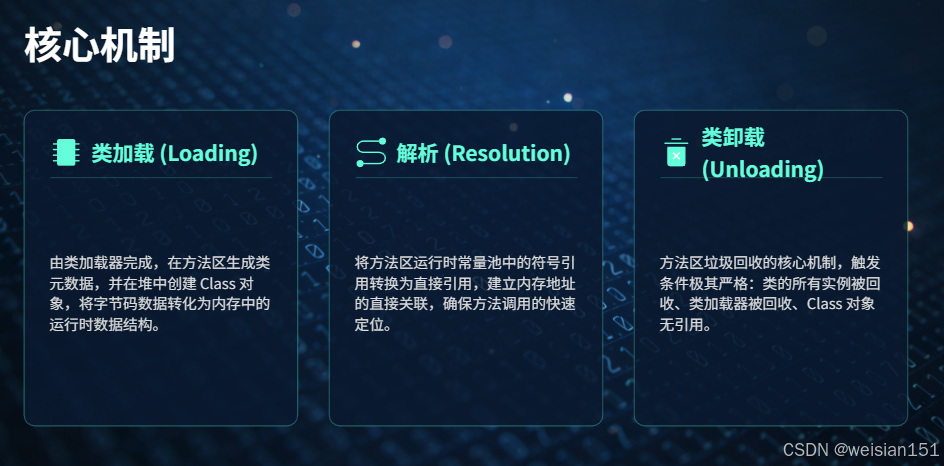 核心机制

类加载 (Loading)

由类加载器完成，在方法区生成类元数据，并在堆中创建Class对象，将字节码数据转化为内存中的运行时数据结构。

解析 (Resolution)

将方法区运行时常量池中的符号引用转换为直接引用，建立内存地址的直接关联，确保方法调用的快速定位。

类卸载 (Unloading)

方法区垃圾回收的核心机制，触发条件极其严格：类的所有实例被回收、类加载器被回收、Class对象无引用。

CSDN @weisian151