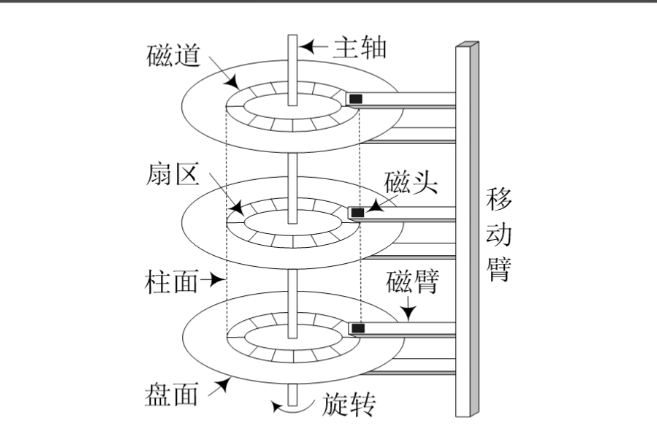 磁道
主轴
扇区
磁头
移动臂
柱面
磁臂
盘面
旋转