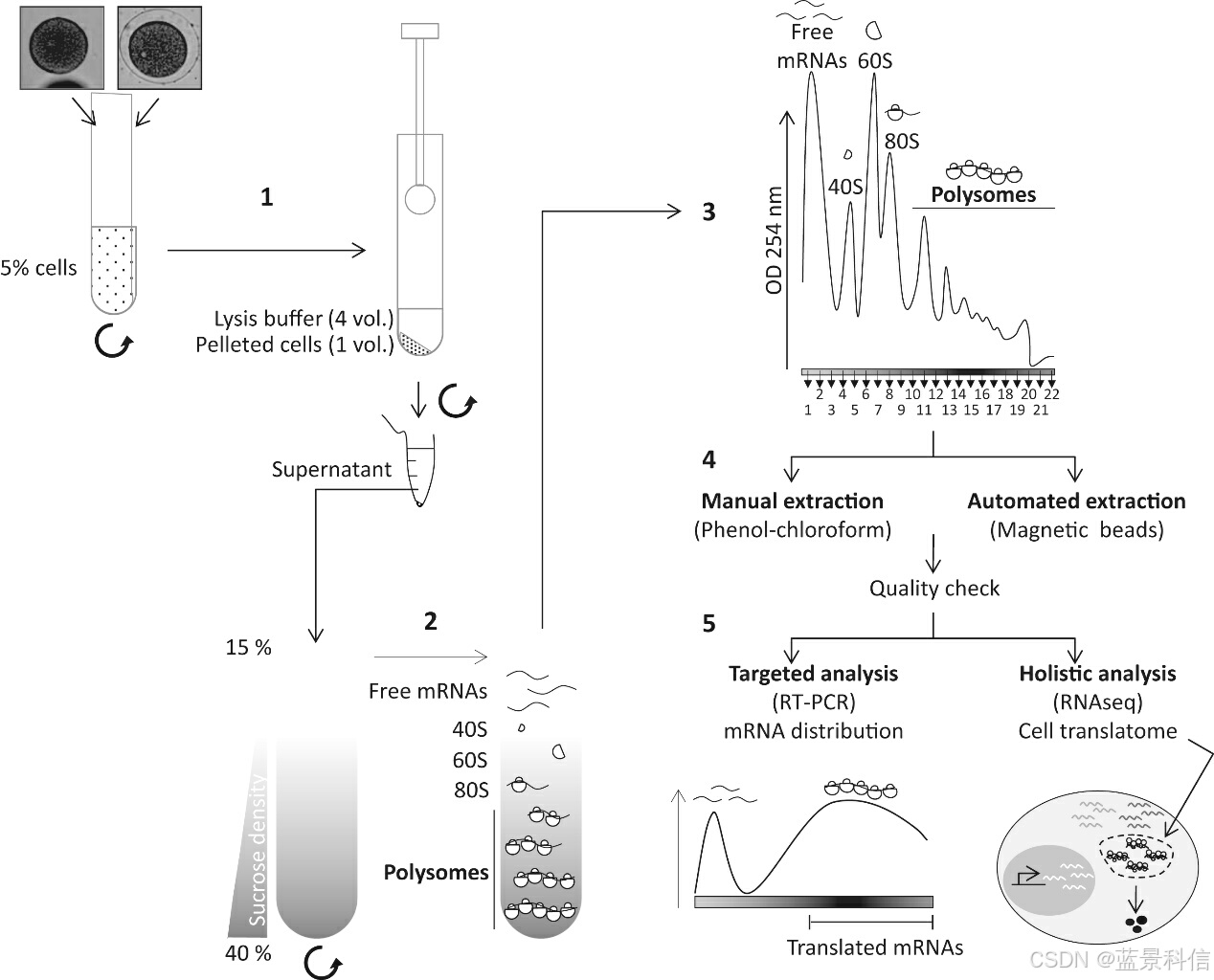 5% cells

1

Lysis buffer (4 vol.)
Pelleted cells (1 vol.)

Supernatant

15 %

Sucrose density

40 %

2

Free mRNAs
40S
60S
80S
Polysomes

3

Free mRNAs
60S
80S
40S
Polysomes
OD 254 nm

2 4 6 8 10 12 14 16 18 20 22
1 3 5 7 9 11 13 15 17 19 21

4

Manual extraction
(Phenol-chloroform)

Automated extraction
(Magnetic beads)

Quality check

5

Targeted analysis
(RT-PCR)
mRNA distribution

Holistic analysis
(RNAseq)
Cell translatome

Translated mRNAs

CSDN @蓝景科信