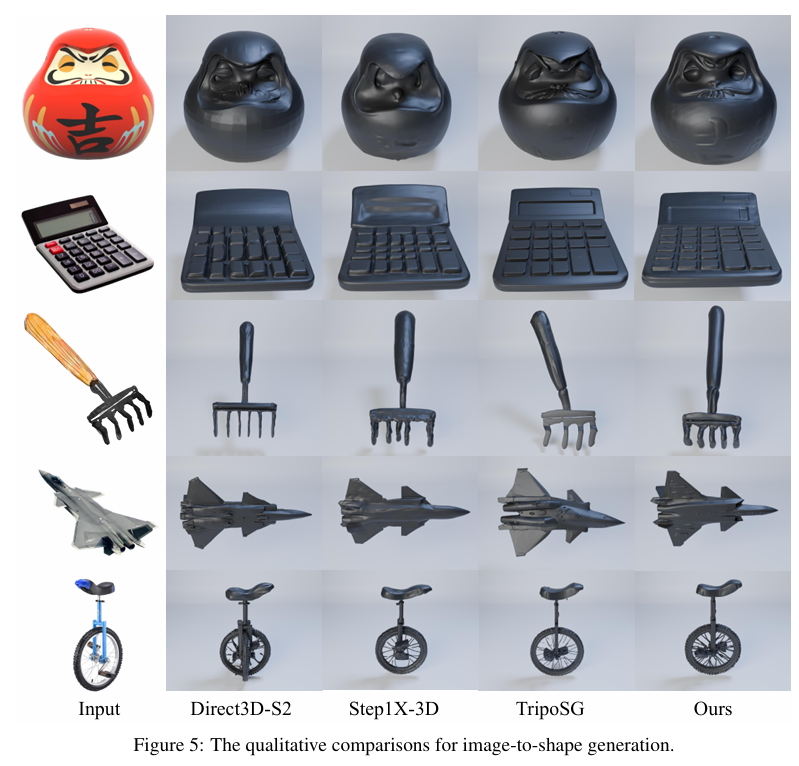 吉

Input Direct3D-S2 Step1X-3D TripoSG Ours

Figure 5: The qualitative comparisons for image-to-shape generation.