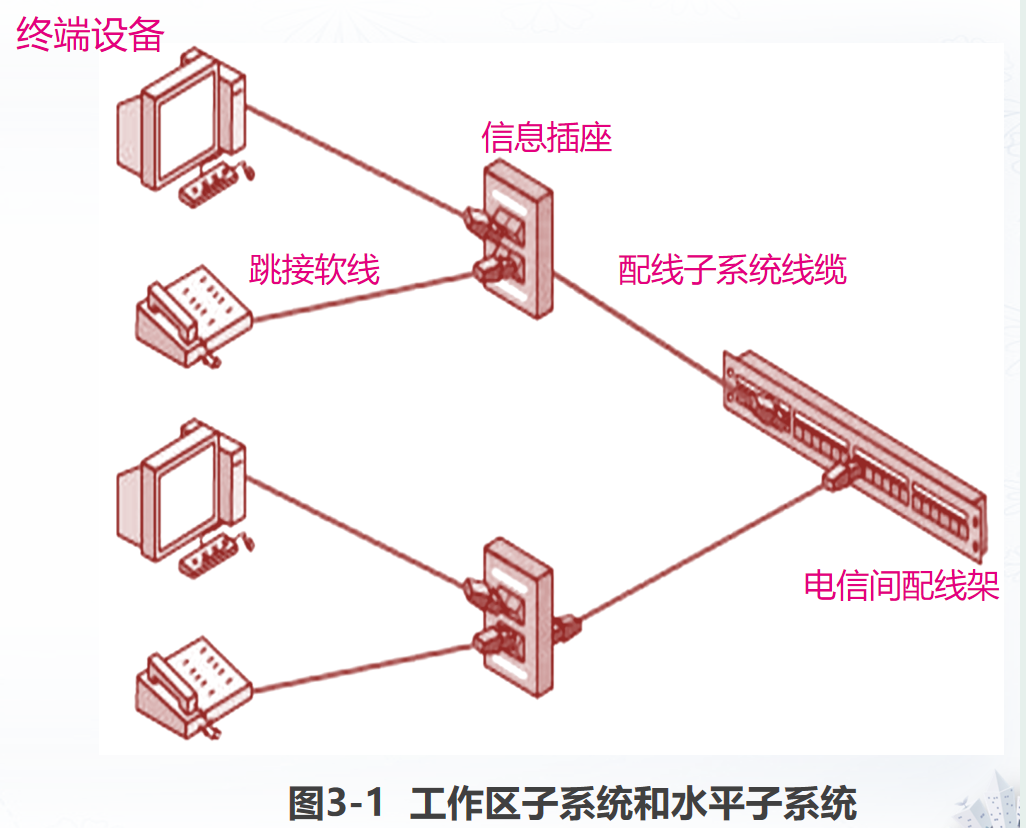 终端设备

信息插座

跳接软线

配线子系统线缆

电信间配线架

图3-1 工作区子系统和水平子系统