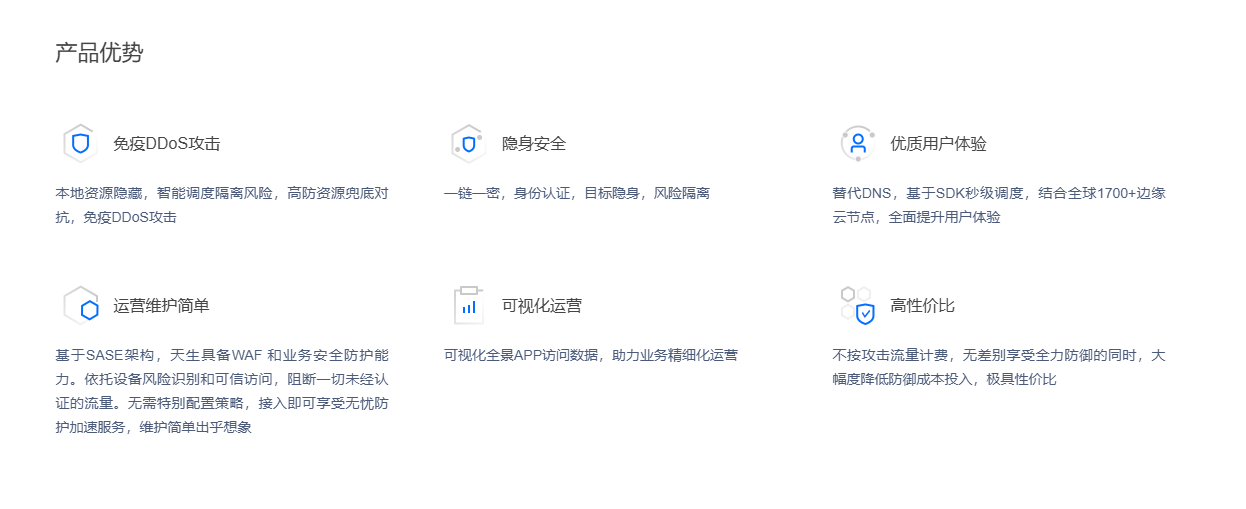 产品优势

免疫DDoS攻击

本地资源隐藏，智能调度隔离风险，高防资源兜底对抗，免疫DDoS攻击

隐身安全

一链一密，身份认证，目标隐身，风险隔离

优质用户体验

替代DNS，基于SDK秒级调度，结合全球1700+边缘云节点，全面提升用户体验

运营维护简单

基于SASE架构，天生具备WAF和业务安全防护能力。依托设备风险识别和可信访问，阻断一切未经认证的流量。无需特别配置策略，接入即可享受无忧防护加速服务，维护简单出乎想象

可视化运营

可视化全景APP访问数据，助力业务精细化运营

高性价比

不按攻击流量计费，无差别享受全力防御的同时，大幅度降低防御成本投入，极具性价比