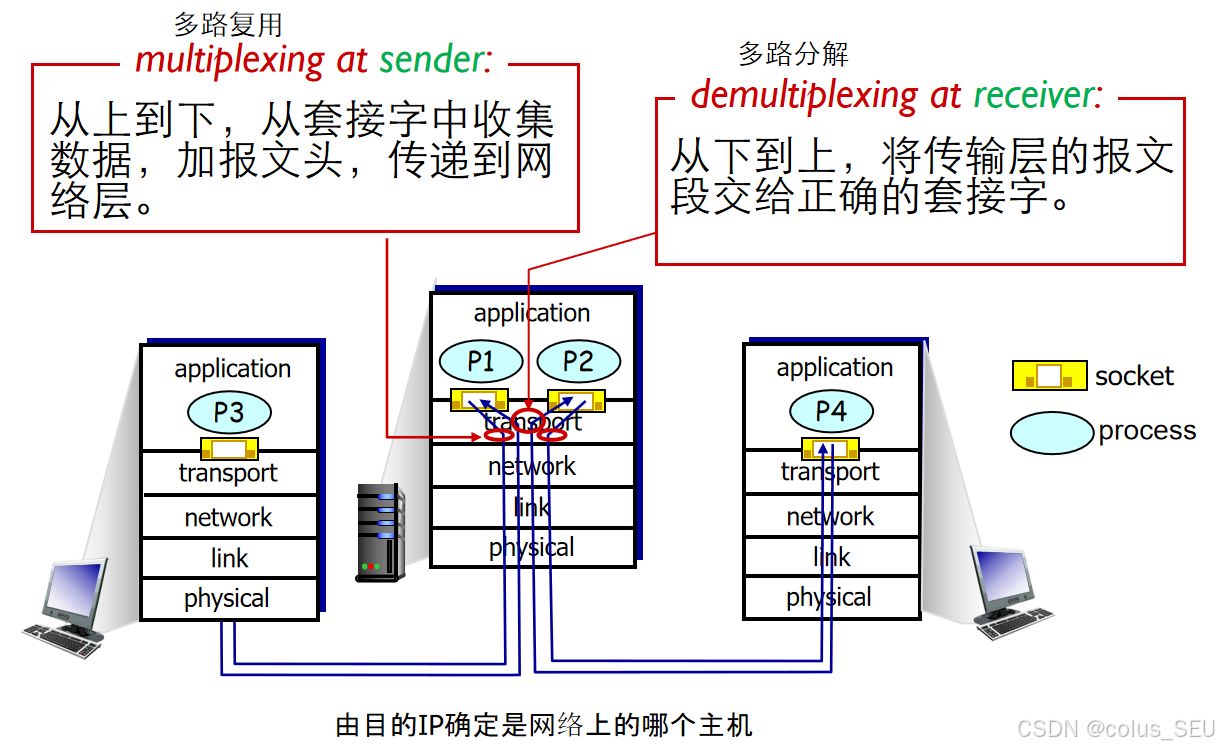 多路复用
multiplexing at sender:
从上到下，从套接字中收集数据，加报文头，传递到网络层。

多路分解
demultiplexing at receiver:
从下到上，将传输层的报文段交给正确的套接字。

application
P3
transport
network
link
physical

application
P1
P2
transport
network
link
physical

application
P4
transport
network
link
physical

socket
process

由目的IP确定是网络上的哪个主机

CSDN @colus_SEU