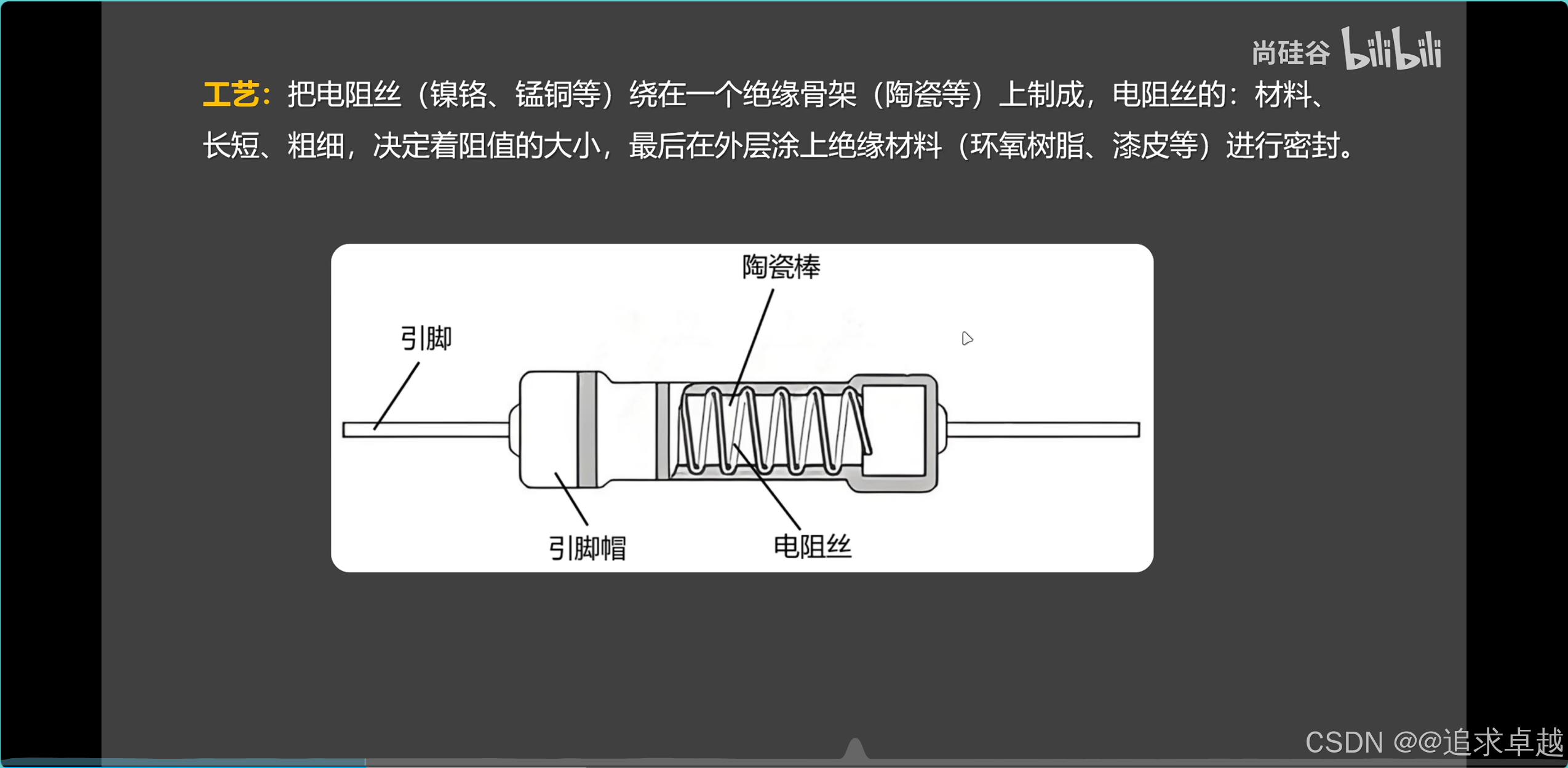 尚硅谷 bilibili

工艺：把电阻丝（镍铬、锰铜等）绕在一个绝缘骨架（陶瓷等）上制成，电阻丝的：材料、长短、粗细，决定着阻值的大小，最后在外层涂上绝缘材料（环氧树脂、漆皮等）进行密封。

陶瓷棒

引脚

引脚帽

电阻丝

CSDN @@追求卓越