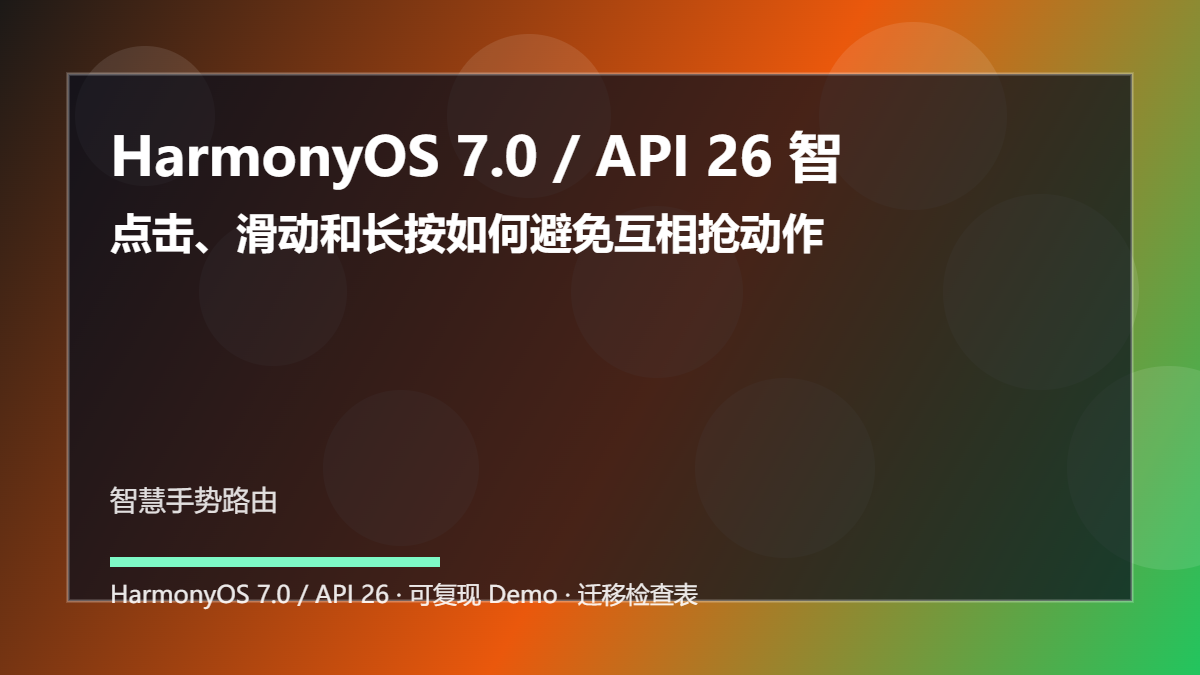 HarmonyOS 7.0 / API 26 智

点击、滑动和长按如何避免互相抢动作

智慧手势路由

HarmonyOS 7.0 / API 26 · 可复现 Demo · 迁移检查表