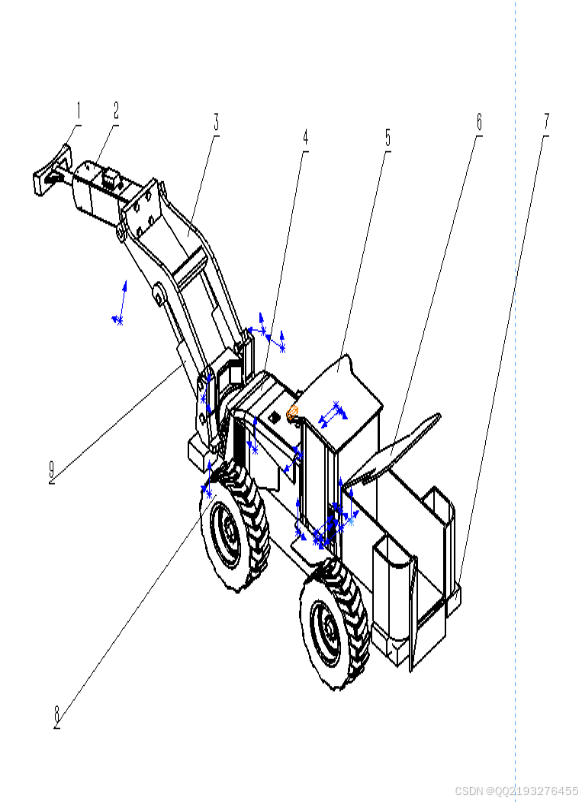 1
2
3
4
5
6
7
9
8
CSDN @QQ2193276455