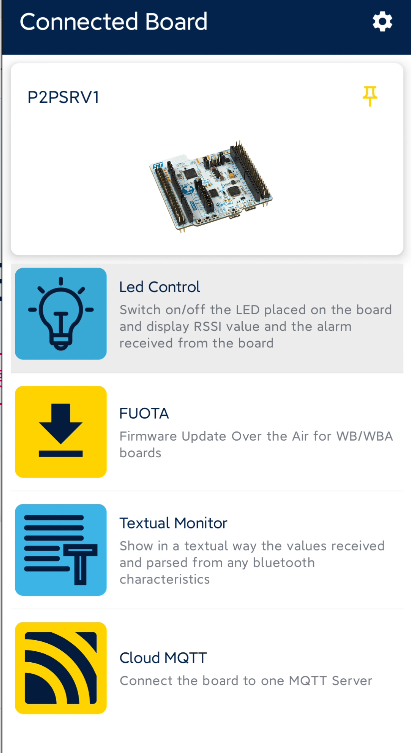 Connected Board

P2PSRV1

Led Control
Switch on/off the LED placed on the board and display RSSI value and the alarm received from the board

FUOTA
Firmware Update Over the Air for WB/WBA boards

Textual Monitor
Show in a textual way the values received and parsed from any bluetooth characteristics

Cloud MQTT
Connect the board to one MQTT Server