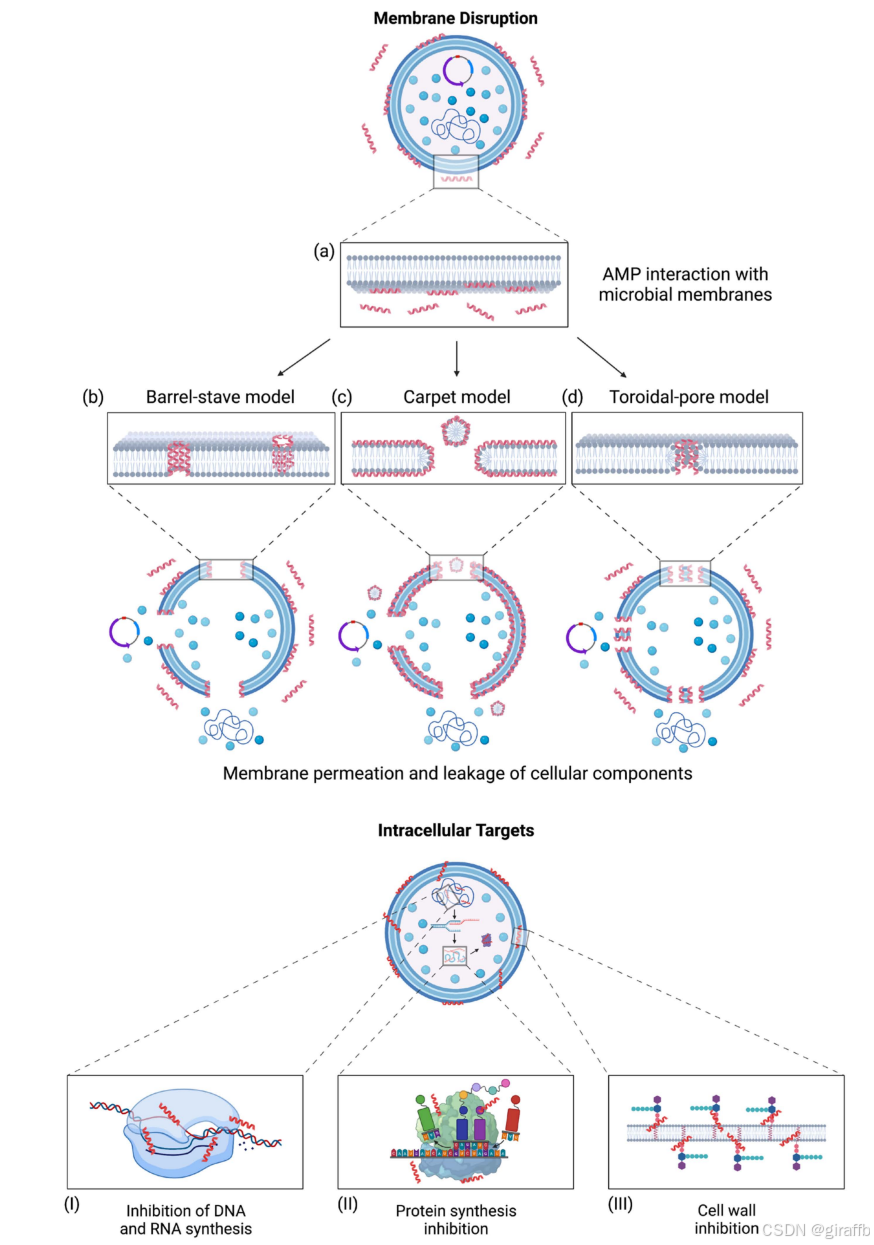 Membrane Disruption

(a)

AMP interaction with microbial membranes

(b) Barrel-stave model

(c) Carpet model

(d) Toroidal-pore model

Membrane permeation and leakage of cellular components

Intracellular Targets

(I) Inhibition of DNA and RNA synthesis

(II) Protein synthesis inhibition

(III) Cell wall inhibition

CSDN @giraffb