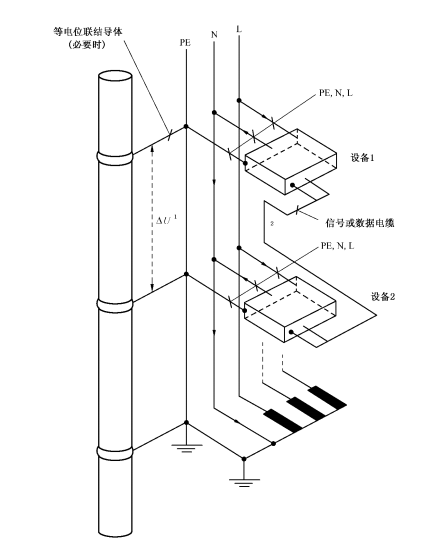 等电位联结导体
（必要时）

PE

N

L

PE, N, L

设备1

$\Delta U^{1}$

2

信号或数据电缆

PE, N, L

设备2