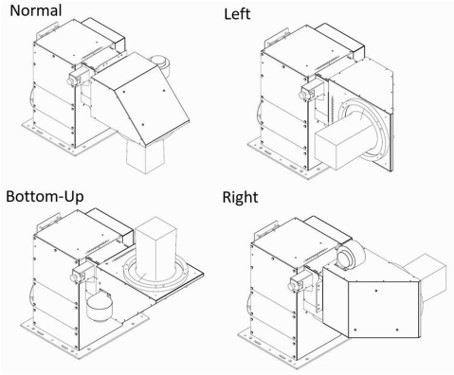 Normal

Left

Bottom-Up

Right