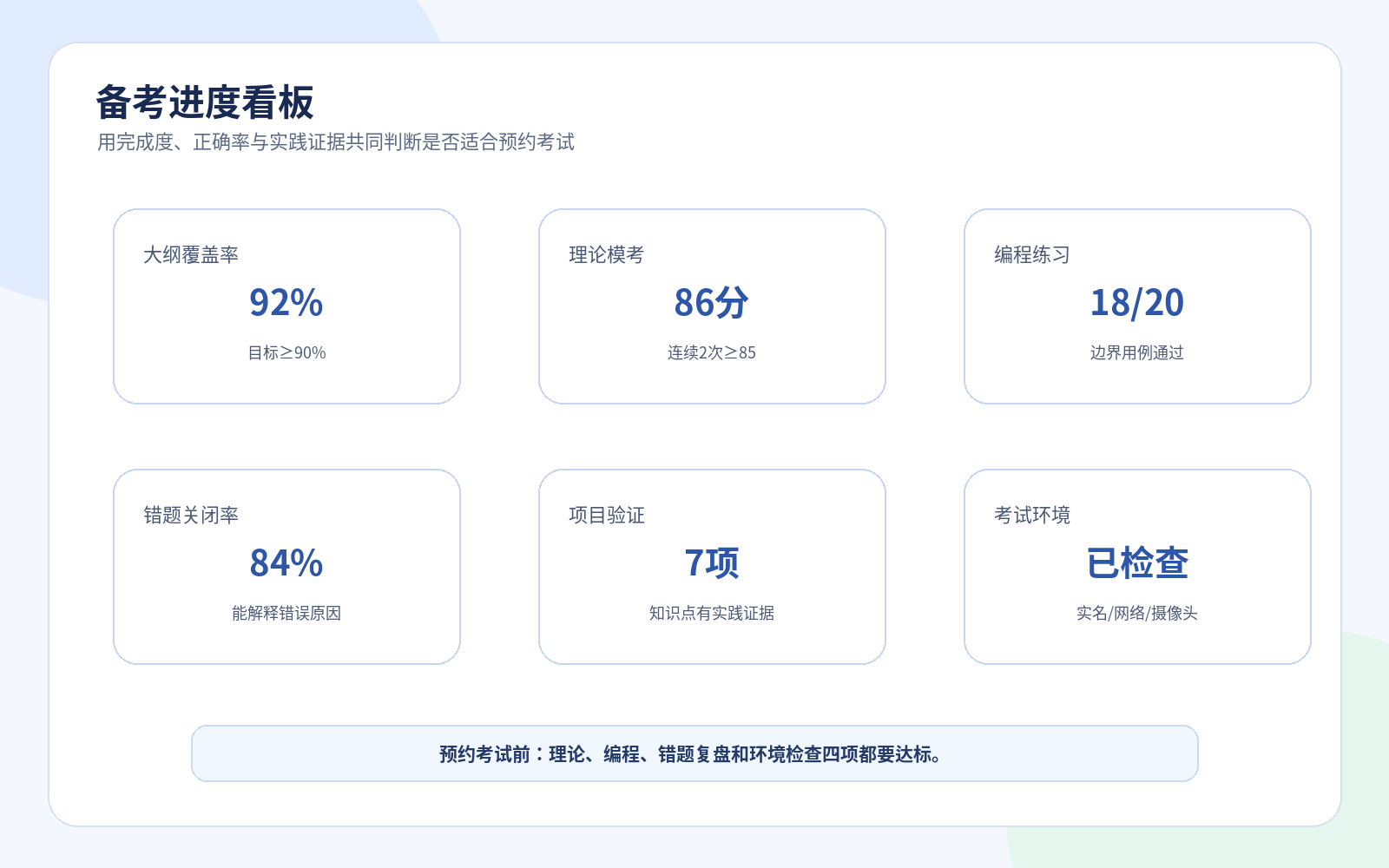 备考进度看板
用完成度、正确率与实践证据共同判断是否适合预约考试

大纲覆盖率
92%
目标≥90%

理论模考
86分
连续2次≥85

编程练习
18/20
边界用例通过

错题关闭率
84%
能解释错误原因

项目验证
7项
知识点有实践证据

考试环境
已检查
实名/网络/摄像头

预约考试前：理论、编程、错题复盘和环境检查四项都要达标。