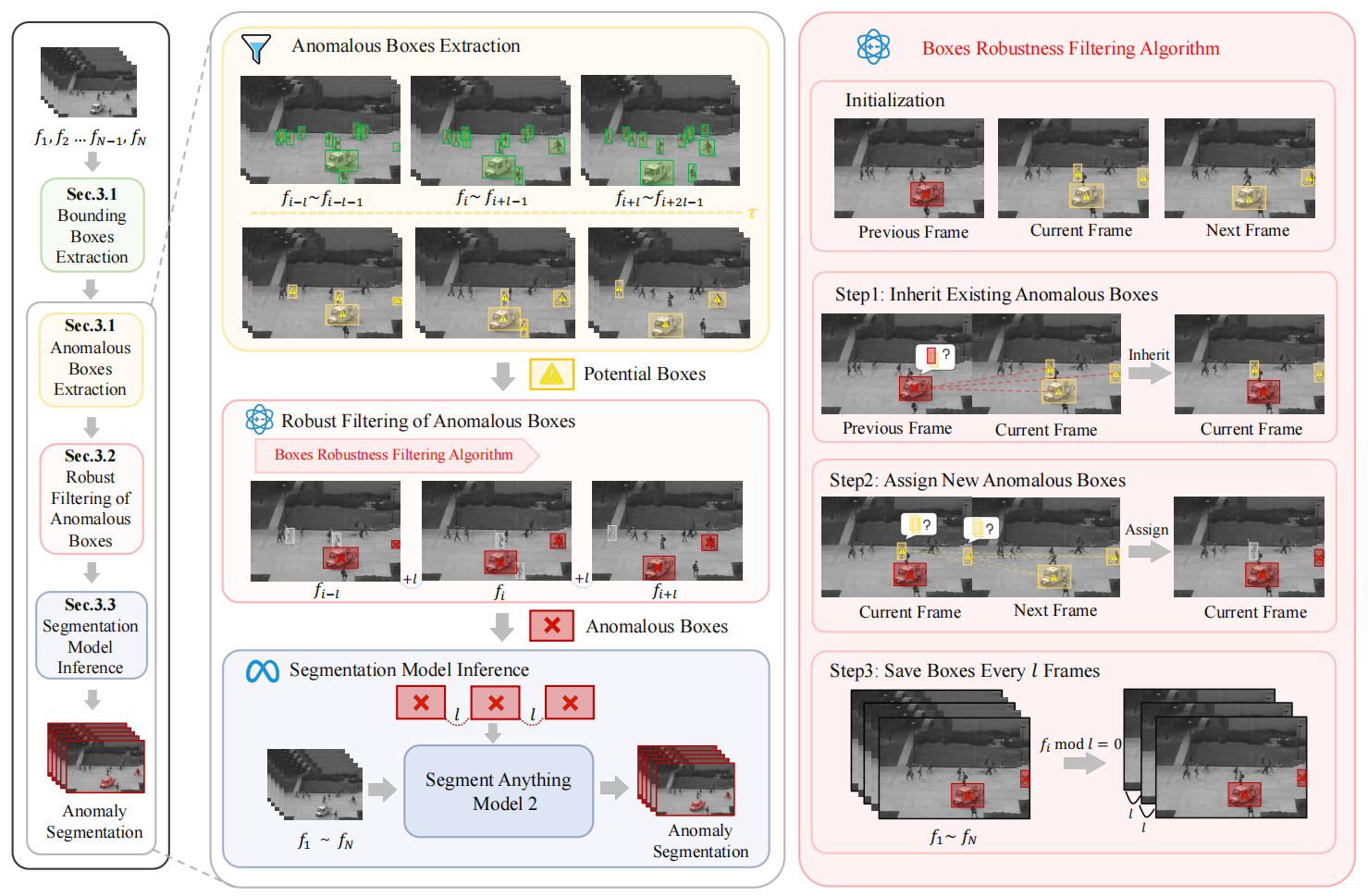 $f_1, f_2 \cdots f_{N-1}, f_N$

Sec.3.1 Bounding Boxes Extraction

Sec.3.1 Anomalous Boxes Extraction

Sec.3.2 Robust Filtering of Anomalous Boxes

Sec.3.3 Segmentation Model Inference

Anomaly Segmentation

Anomalous Boxes Extraction

$f_{i-l} \sim f_{i-l-1}$

$f_i \sim f_{i+l-1}$

$f_{i+l} \sim f_{i+2l-1}$

$\tau$

Potential Boxes

Robust Filtering of Anomalous Boxes

Boxes Robustness Filtering Algorithm

$f_{i-l}$ $+l$ $f_i$ $+l$ $f_{i+l}$

Anomalous Boxes

Segmentation Model Inference

$l$ $l$

$f_1 \sim f_N$

Segment Anything Model 2

Anomaly Segmentation

Boxes Robustness Filtering Algorithm

Initialization

Previous Frame

Current Frame

Next Frame

Step1: Inherit Existing Anomalous Boxes

?

Inherit

Previous Frame

Current Frame

Current Frame

Step2: Assign New Anomalous Boxes

? ?

Assign

Current Frame

Next Frame

Current Frame

Step3: Save Boxes Every $l$ Frames

$f_i \bmod l = 0$

$l$ $l$

$f_1 \sim f_N$