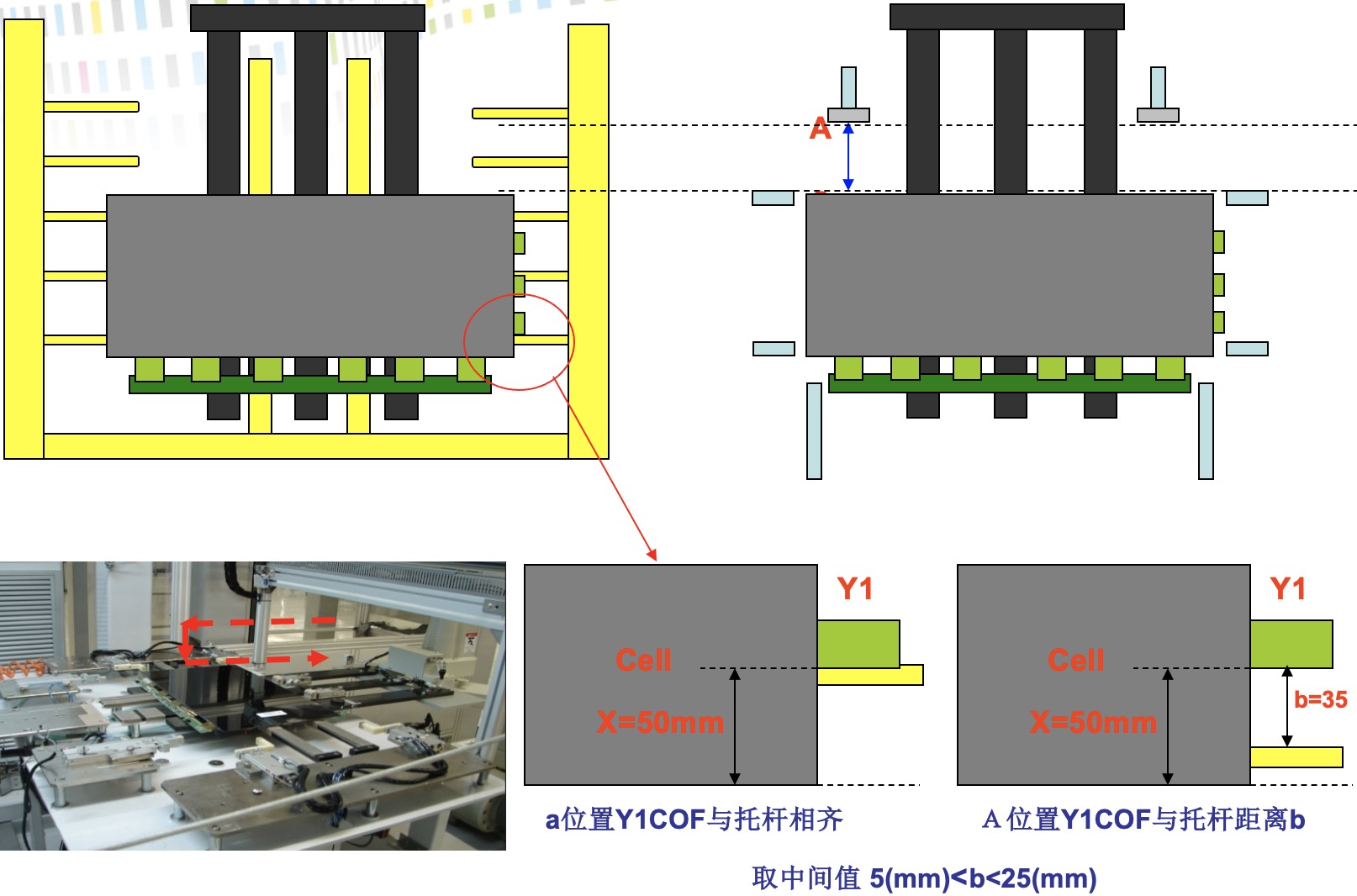 A

Y1

Cell

X=50mm

a位置Y1COF与托杆相齐

Y1

Cell

X=50mm

b=35

A 位置Y1COF与托杆距离b

取中间值 5(mm)<b<25(mm)