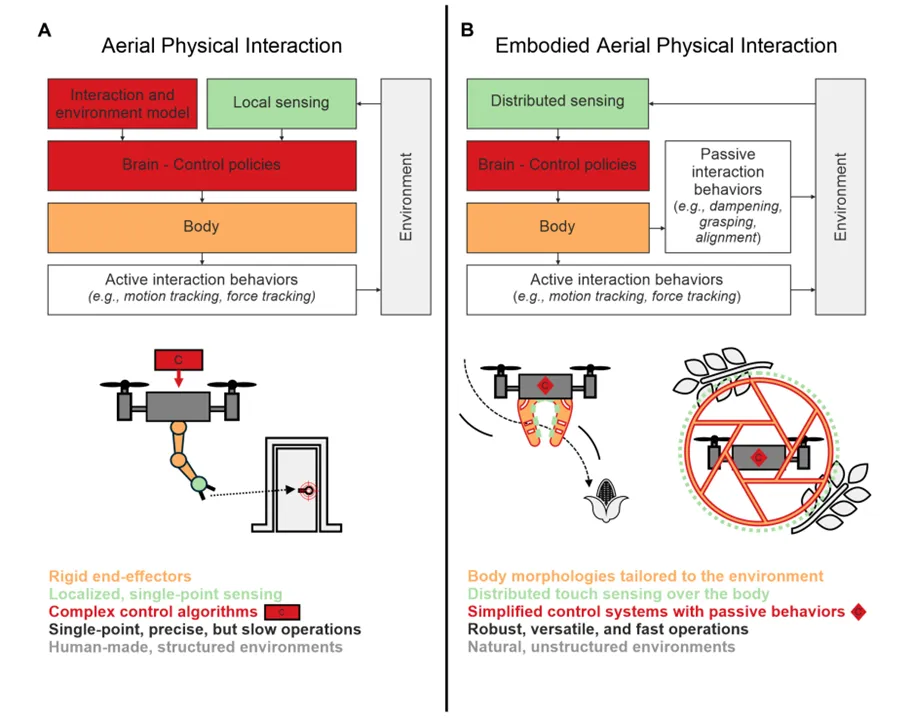 A

Aerial Physical Interaction

Interaction and environment model

Local sensing

Brain - Control policies

Body

Active interaction behaviors
(e.g., motion tracking, force tracking)

Environment

C

Rigid end-effectors
Localized, single-point sensing
Complex control algorithms C
Single-point, precise, but slow operations
Human-made, structured environments

B

Embodied Aerial Physical Interaction

Distributed sensing

Brain - Control policies

Passive interaction behaviors
(e.g., dampening, grasping, alignment)

Body

Active interaction behaviors
(e.g., motion tracking, force tracking)

Environment

C

C

Body morphologies tailored to the environment
Distributed touch sensing over the body
Simplified control systems with passive behaviors
Robust, versatile, and fast operations
Natural, unstructured environments