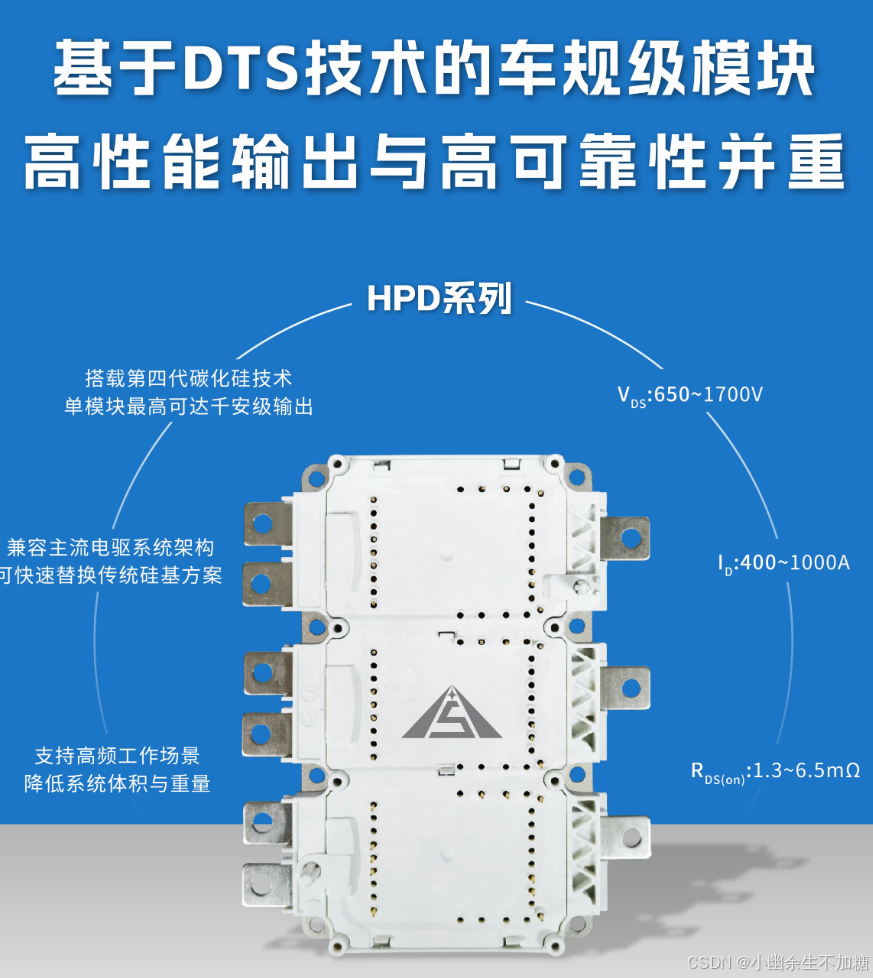 基于DTS技术的车规级模块
高性能输出与高可靠性并重

HPD系列

搭载第四代碳化硅技术
单模块最高可达千安级输出

兼容主流电驱系统架构
可快速替换传统硅基方案

支持高频工作场景
降低系统体积与重量

$V_{DS}$:650~1700V

$I_D$:400~1000A

$R_{DS(on)}$:1.3~6.5mΩ

CSDN @小幽余生不加糖