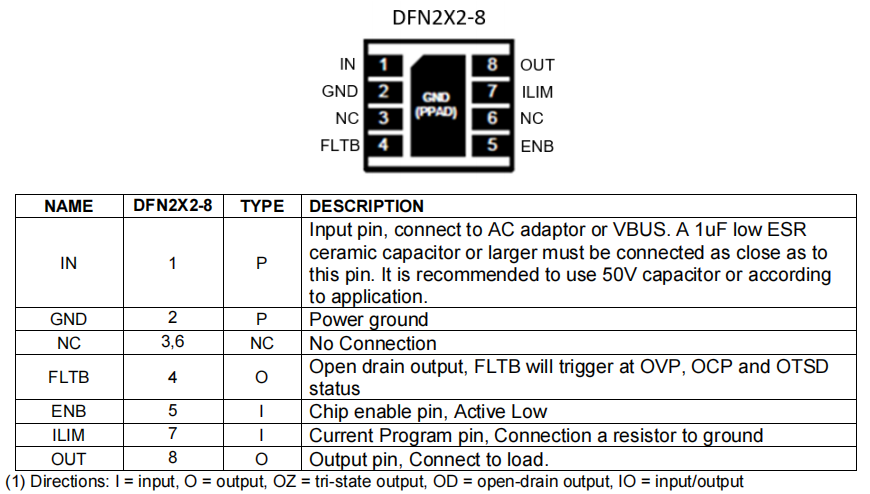 DFN2X2-8

IN 1
GND 2
NC 3
FLTB 4
GND (PPAD)
8 OUT
7 ILIM
6 NC
5 ENB

| NAME | DFN2X2-8 | TYPE | DESCRIPTION |
|---|---|---|---|
| IN | 1 | P | Input pin, connect to AC adaptor or VBUS. A 1uF low ESR ceramic capacitor or larger must be connected as close as to this pin. It is recommended to use 50V capacitor or according to application. |
| GND | 2 | P | Power ground |
| NC | 3,6 | NC | No Connection |
| FLTB | 4 | O | Open drain output, FLTB will trigger at OVP, OCP and OTSD status |
| ENB | 5 | I | Chip enable pin, Active Low |
| ILIM | 7 | I | Current Program pin, Connection a resistor to ground |
| OUT | 8 | O | Output pin, Connect to load. |

(1) Directions: I = input, O = output, OZ = tri-state output, OD = open-drain output, IO = input/output