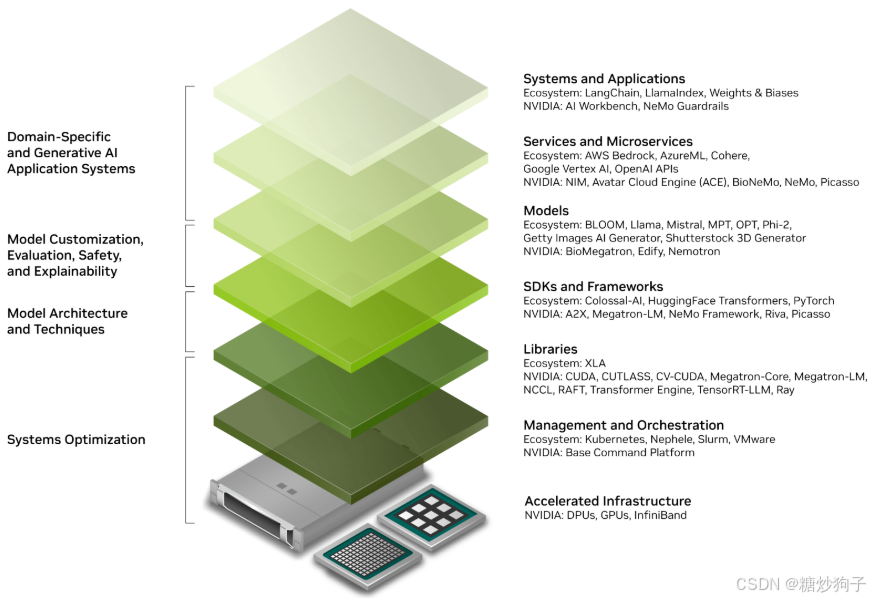 Domain-Specific and Generative AI Application Systems

Model Customization, Evaluation, Safety, and Explainability

Model Architecture and Techniques

Systems Optimization

Systems and Applications
Ecosystem: LangChain, LlamaIndex, Weights & Biases
NVIDIA: AI Workbench, NeMo Guardrails

Services and Microservices
Ecosystem: AWS Bedrock, AzureML, Cohere, Google Vertex AI, OpenAI APIs
NVIDIA: NIM, Avatar Cloud Engine (ACE), BioNeMo, NeMo, Picasso

Models
Ecosystem: BLOOM, Llama, Mistral, MPT, OPT, Phi-2, Getty Images AI Generator, Shutterstock 3D Generator
NVIDIA: BioMegatron, Edify, Nemotron

SDKs and Frameworks
Ecosystem: Colossal-AI, HuggingFace Transformers, PyTorch
NVIDIA: A2X, Megatron-LM, NeMo Framework, Riva, Picasso

Libraries
Ecosystem: XLA
NVIDIA: CUDA, CUTLASS, CV-CUDA, Megatron-Core, Megatron-LM, NCCL, RAFT, Transformer Engine, TensorRT-LLM, Ray

Management and Orchestration
Ecosystem: Kubernetes, Nephele, Slurm, VMware
NVIDIA: Base Command Platform

Accelerated Infrastructure
NVIDIA: DPUs, GPUs, InfiniBand

CSDN @糖炒狗子