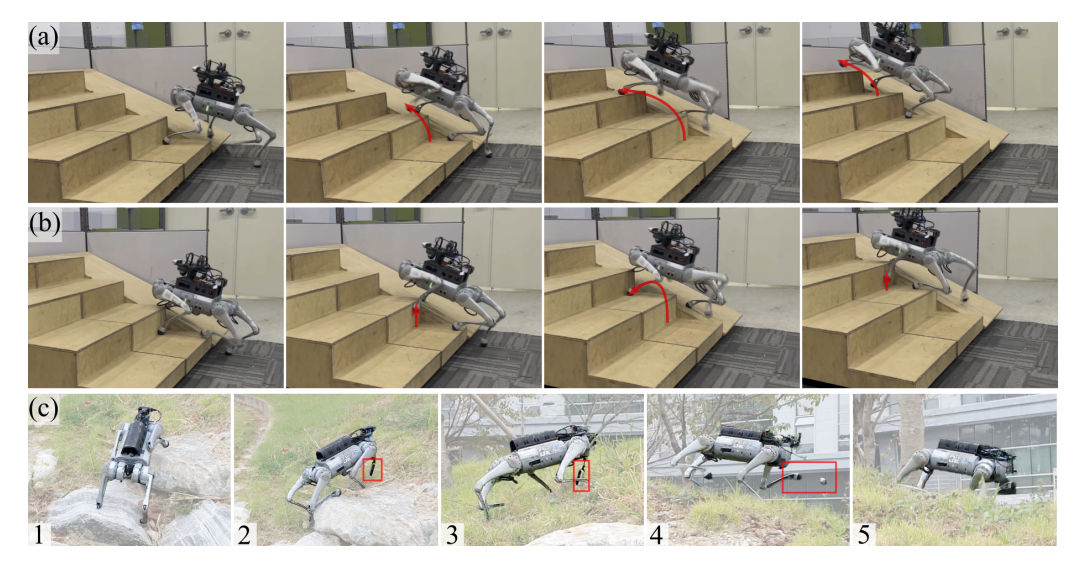 (a)

(b)

(c)

1

2

3

4

5